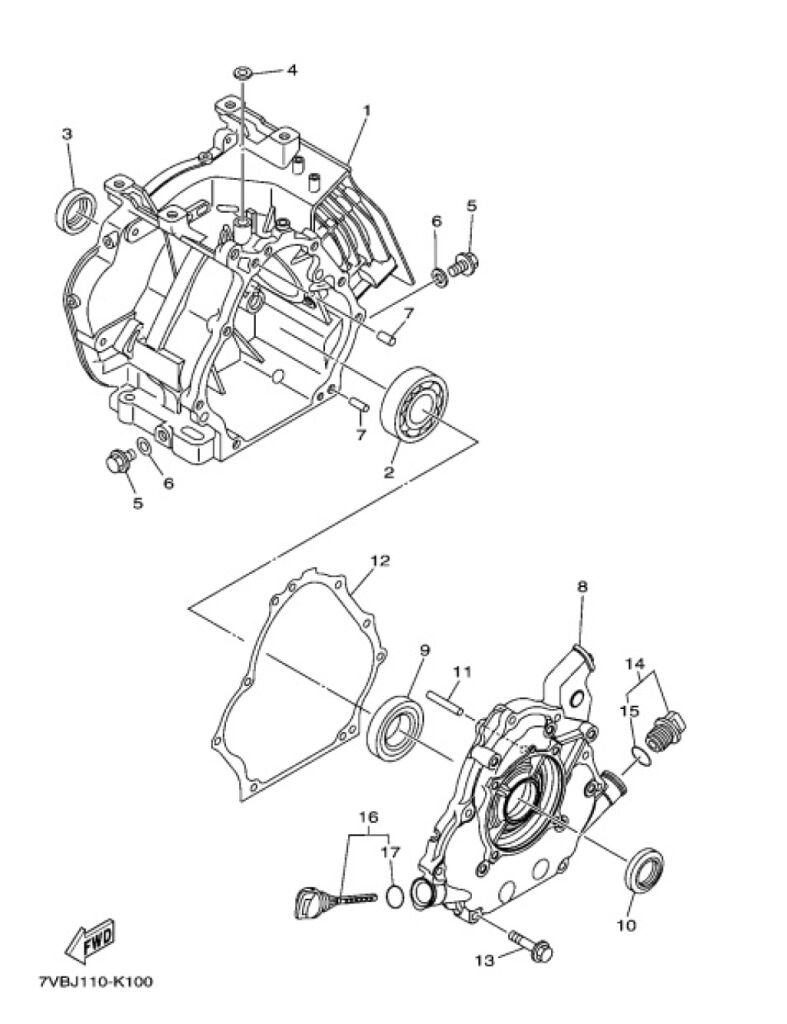 4
1
3
6
5
7
7
2
5
6
12
8
9
11
14
15
16
17
10
13
FWD
7VBJ110-K100