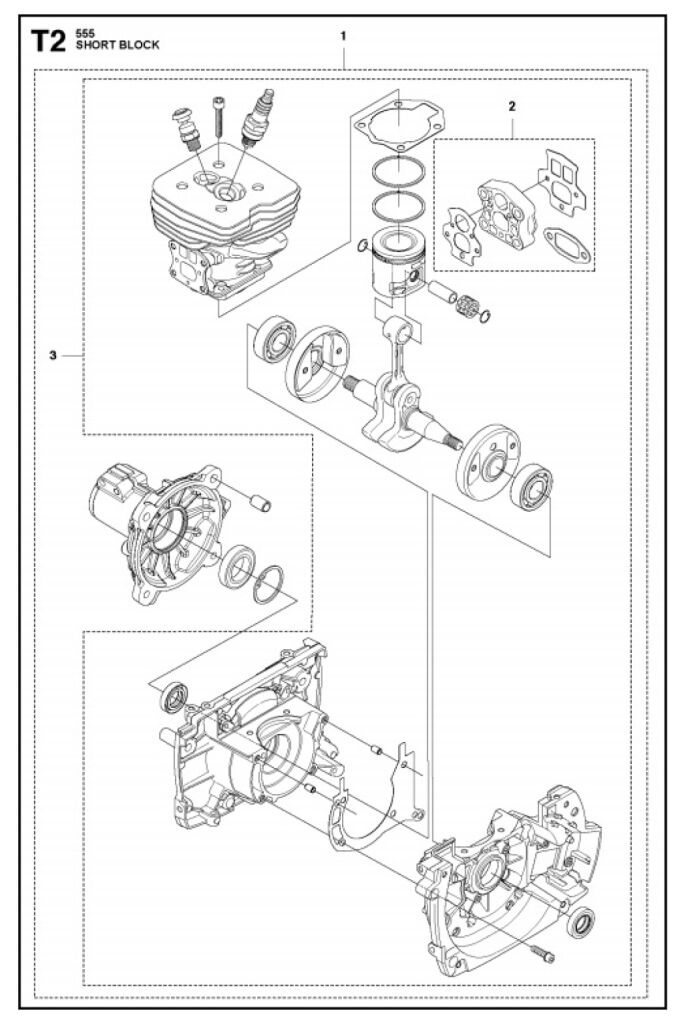 T2 555
SHORT BLOCK

1

2

3