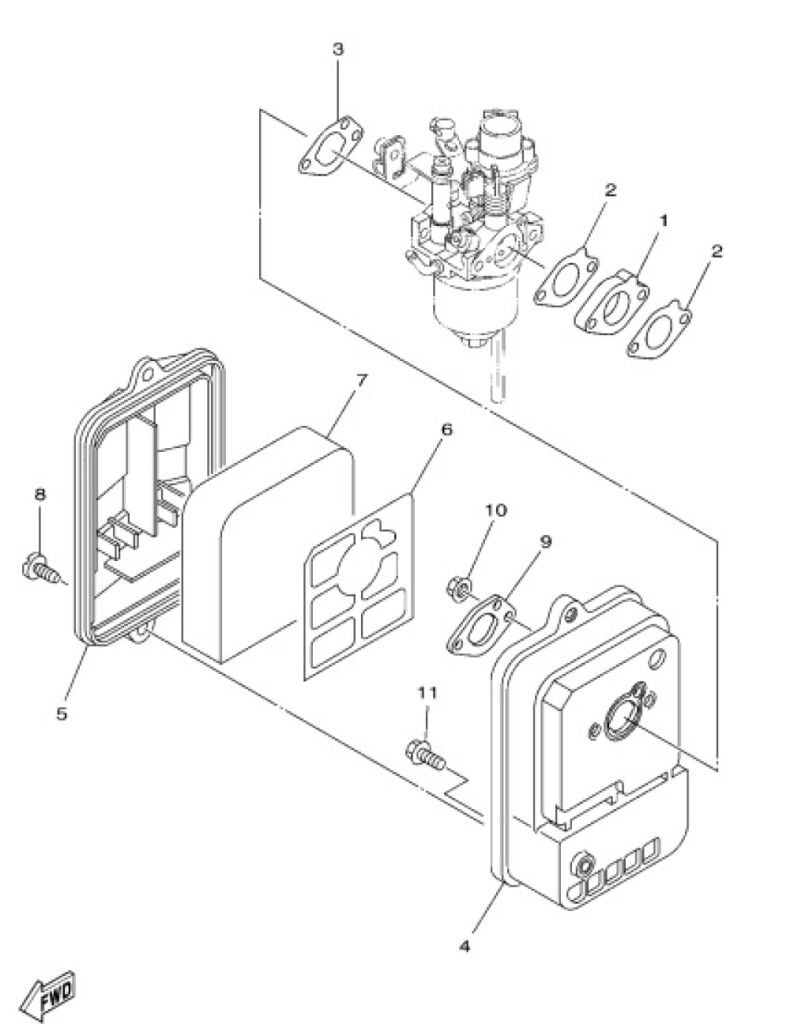 3
2
1
2
7
6
8
10
9
5
11
4
FWD