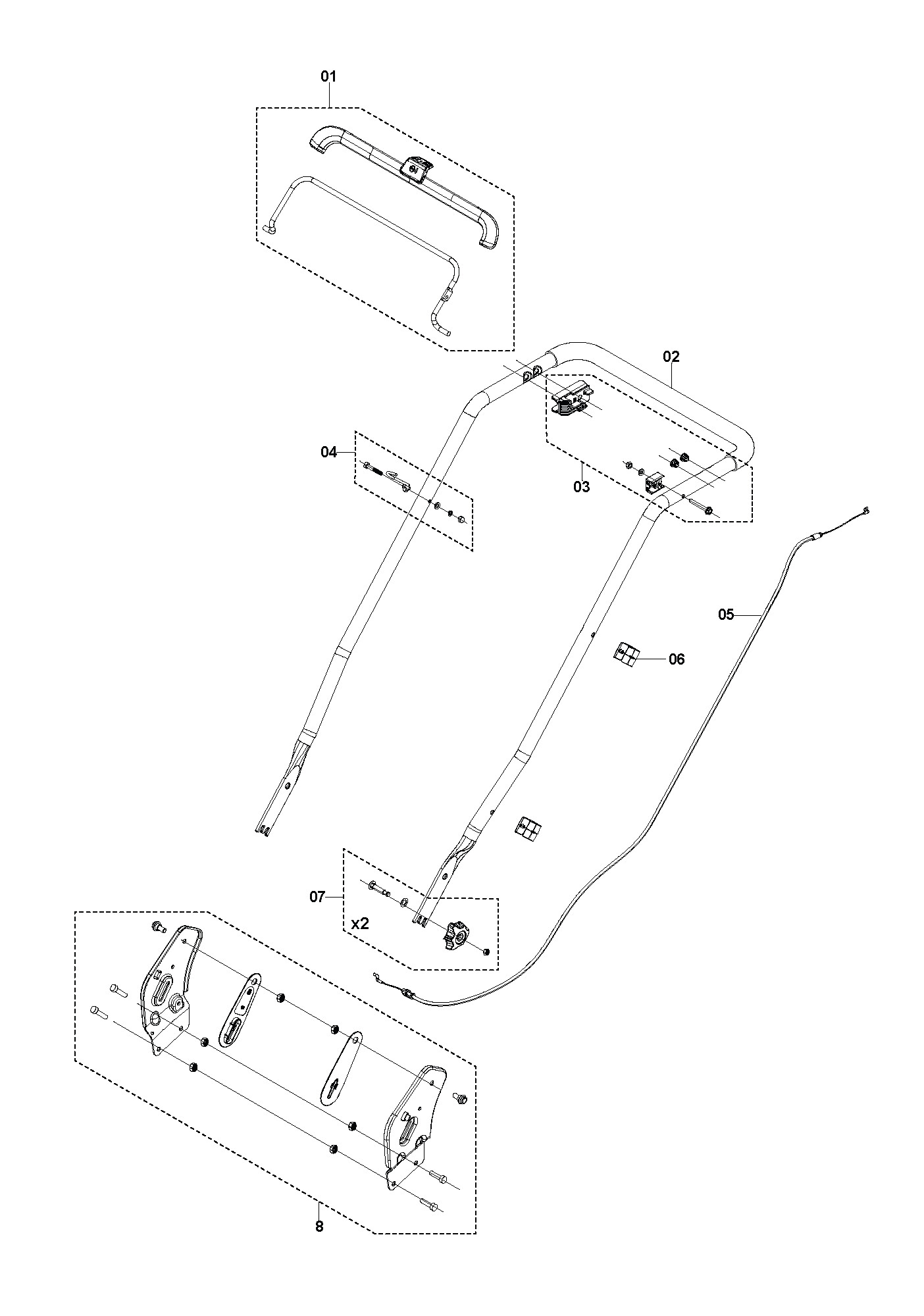 01

02

04

03

05

06

07

x2

8