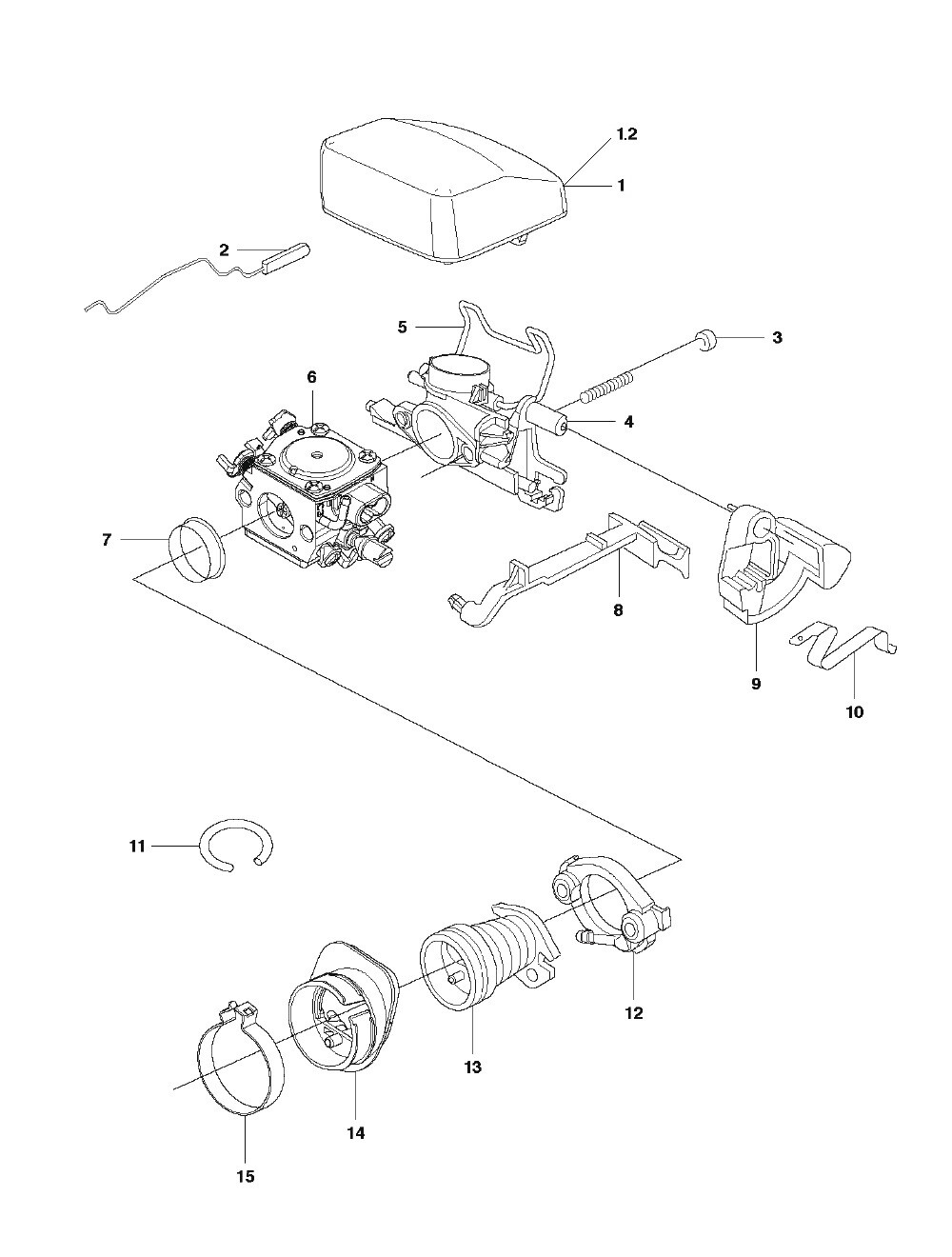 1.2
1
2
5
3
6
4
7
8
9
10
11
12
13
14
15