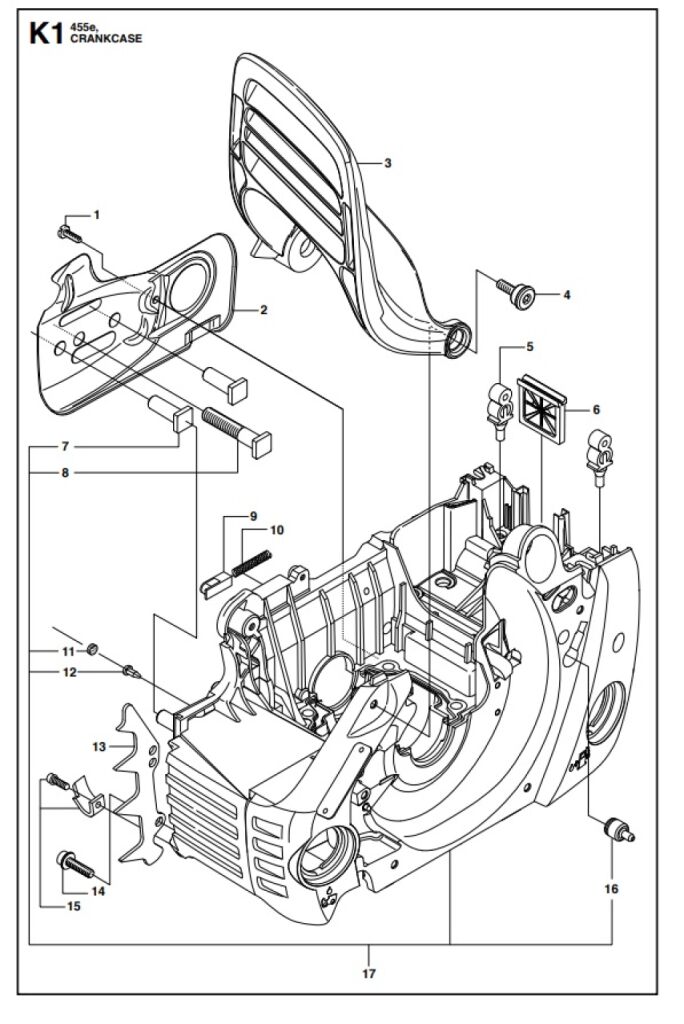 K1 455e, CRANKCASE

1
2
3
4
5
6
7
8
9
10
11
12
13
14
15
16
17