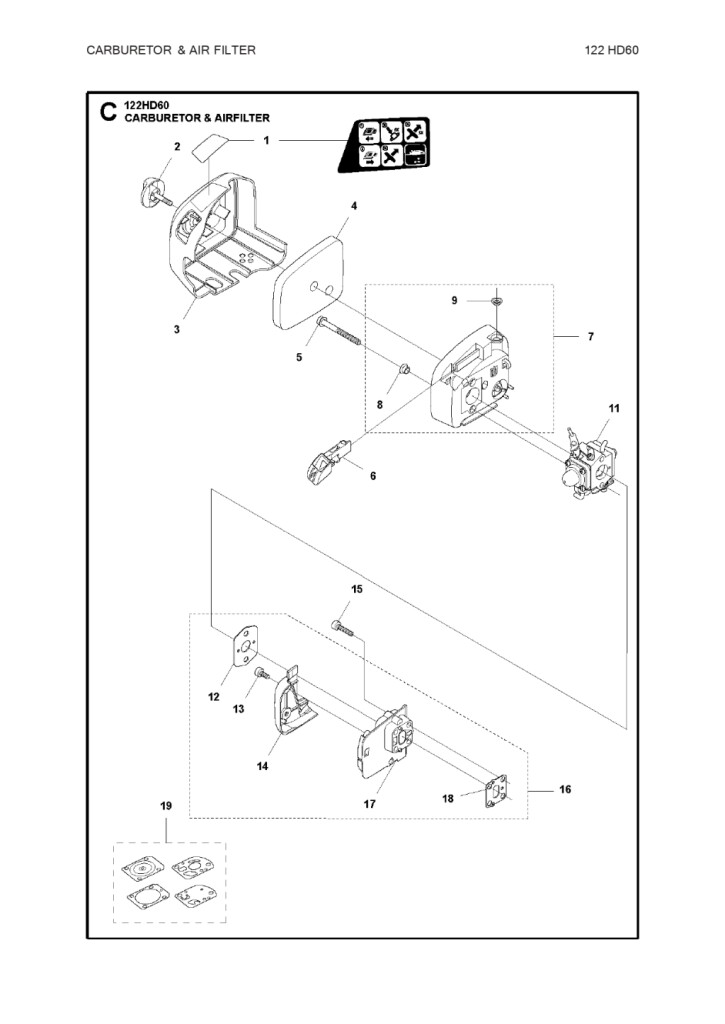 CARBURETOR & AIR FILTER

122 HD60

C 122HD60
CARBURETOR & AIRFILTER

1
2
3
4
5
6
7
8
9
11
12
13
14
15
16
17
18
19