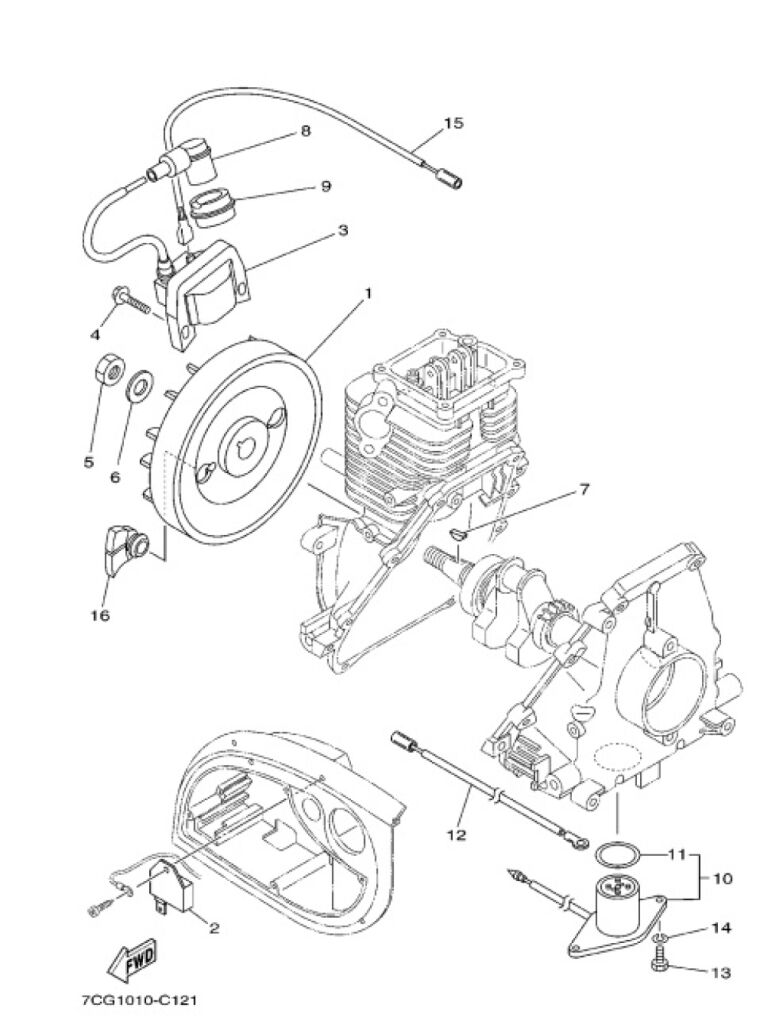 15
8
9
3
4
1
5
6
7
16
12
11
10
2
14
13
FWD
7CG1010-C121