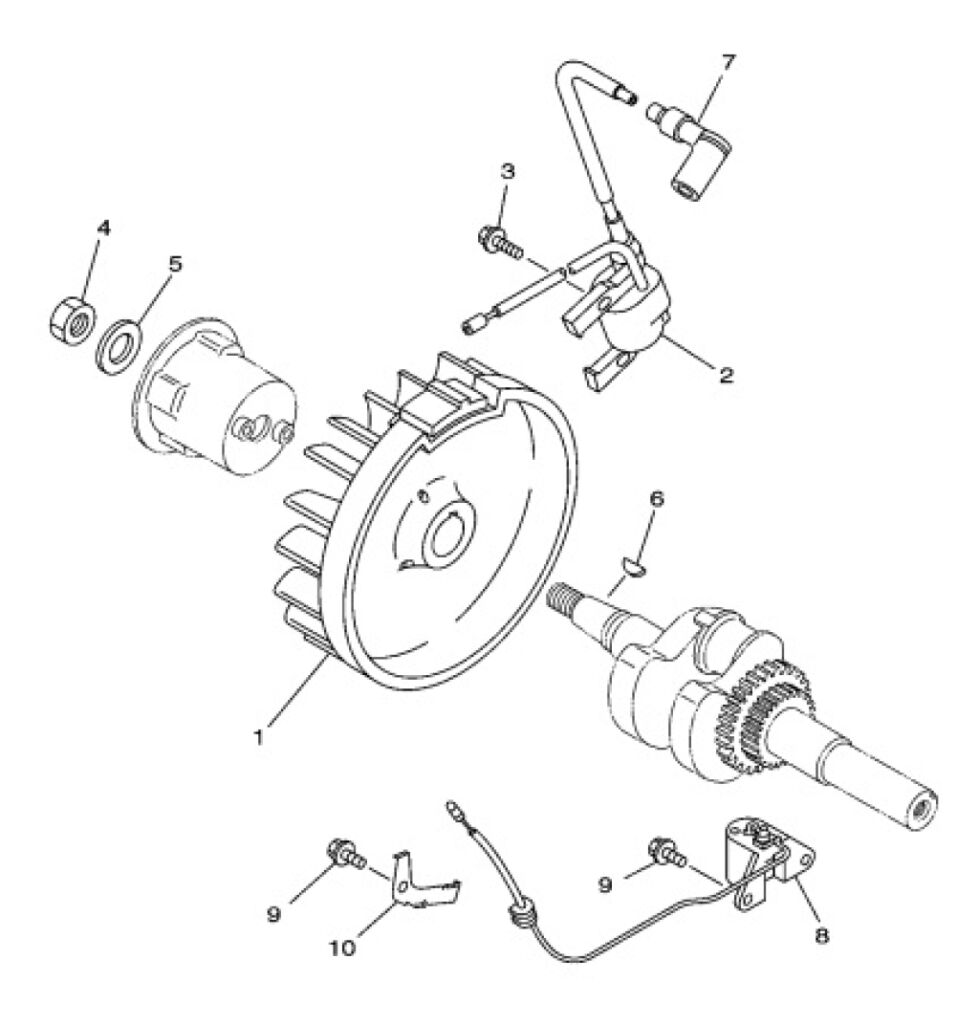 7
3
4
5
2
6
1
9
10
9
8