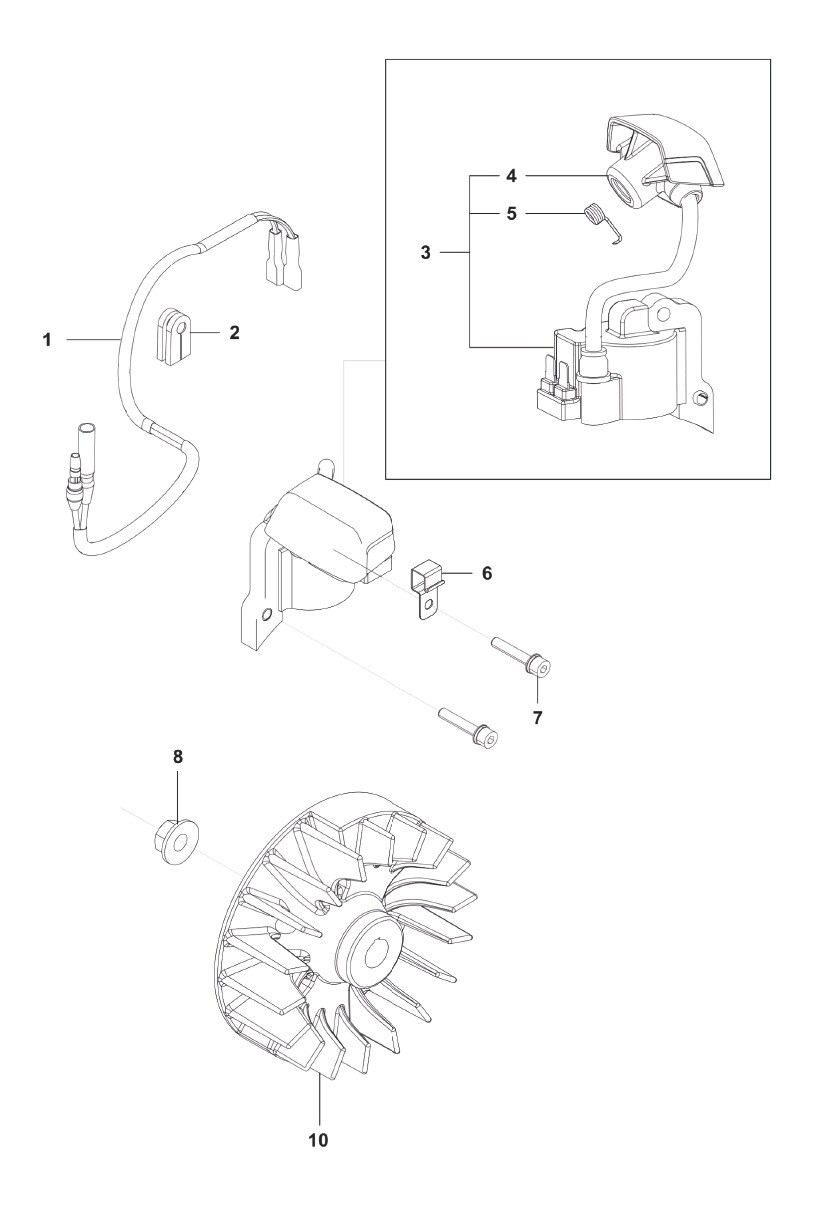 4
5
3
1
2
6
7
8
10