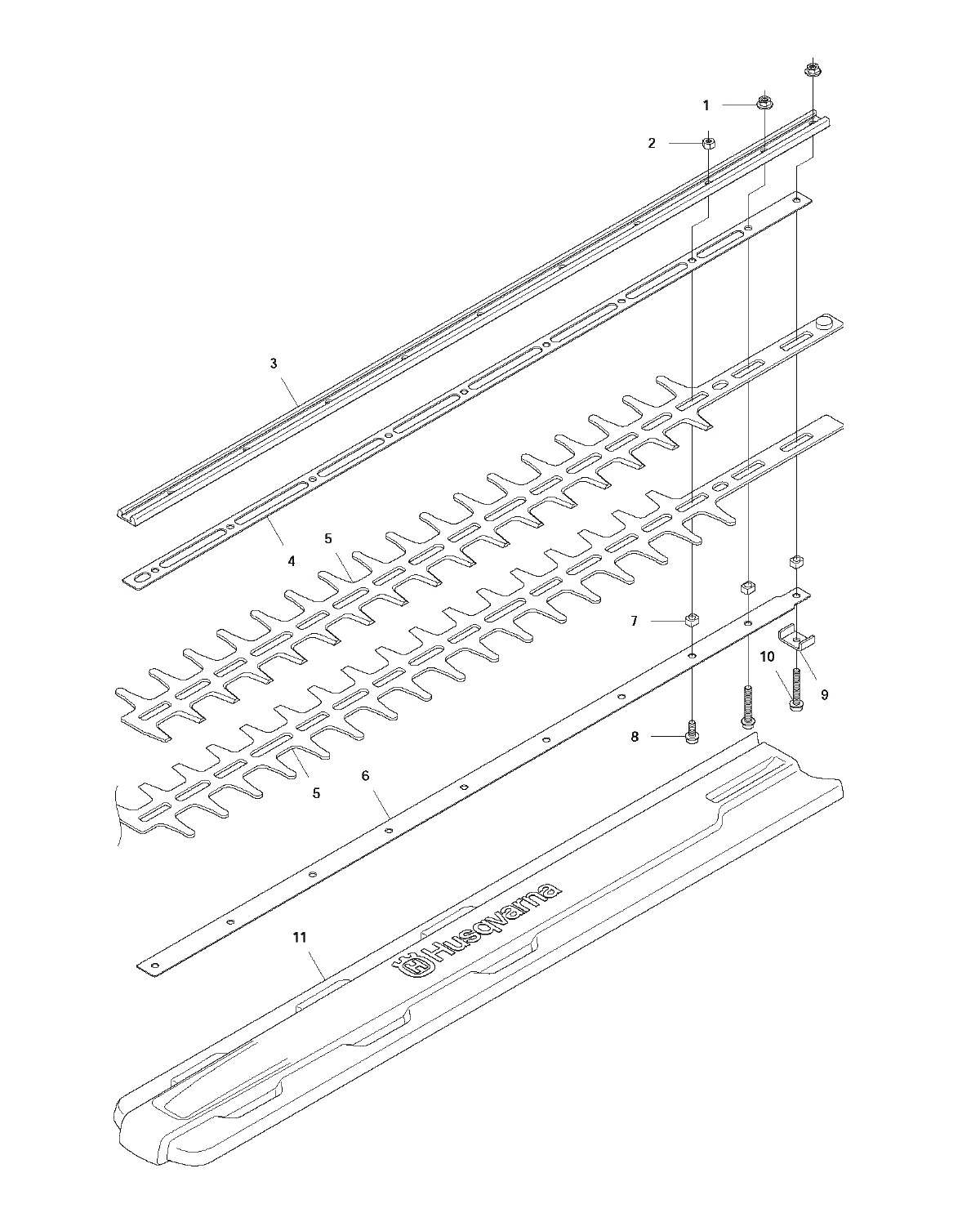 1
2
3
4
5
7
10
9
8
5
6
Husqvarna
11