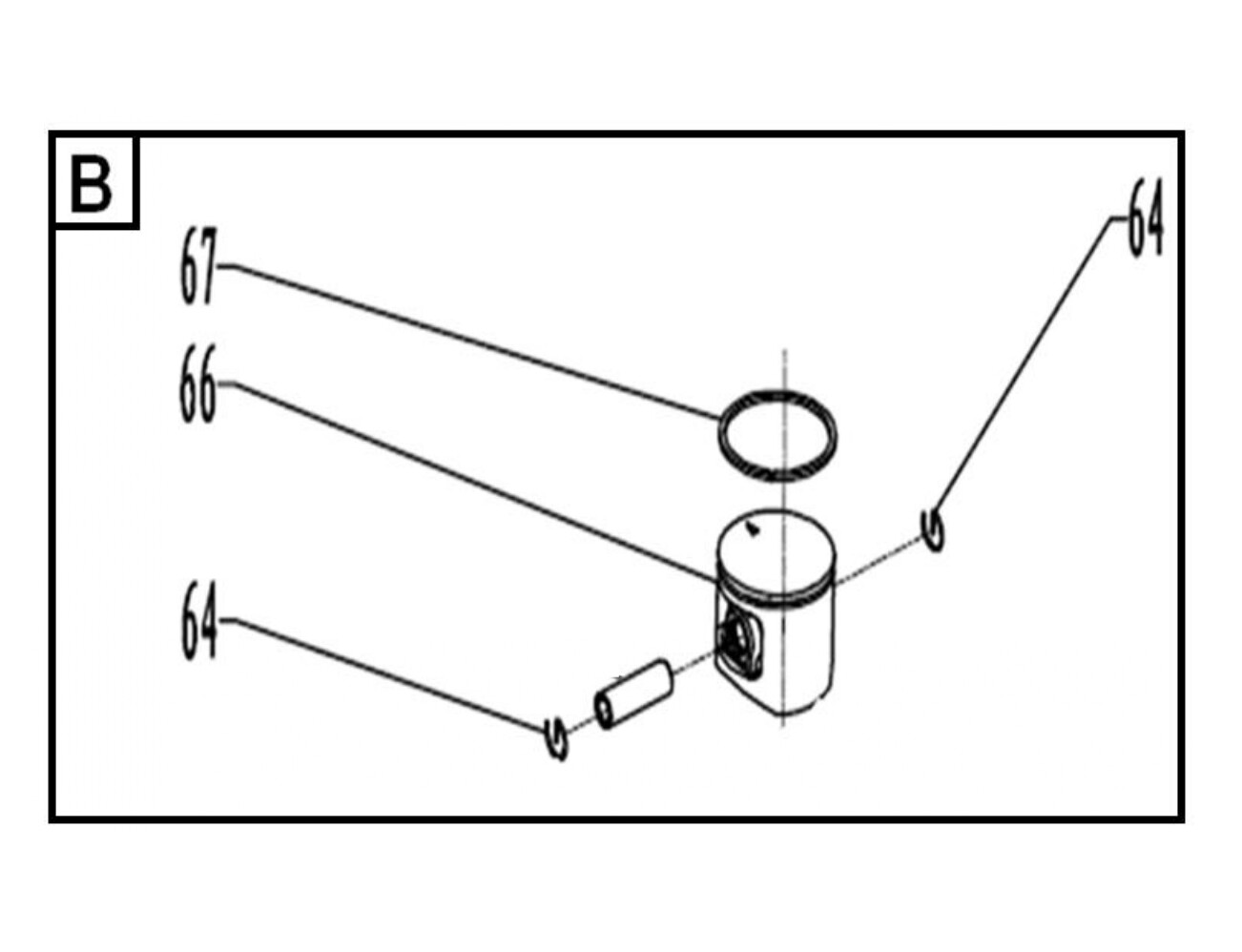 B

67

66

64

64