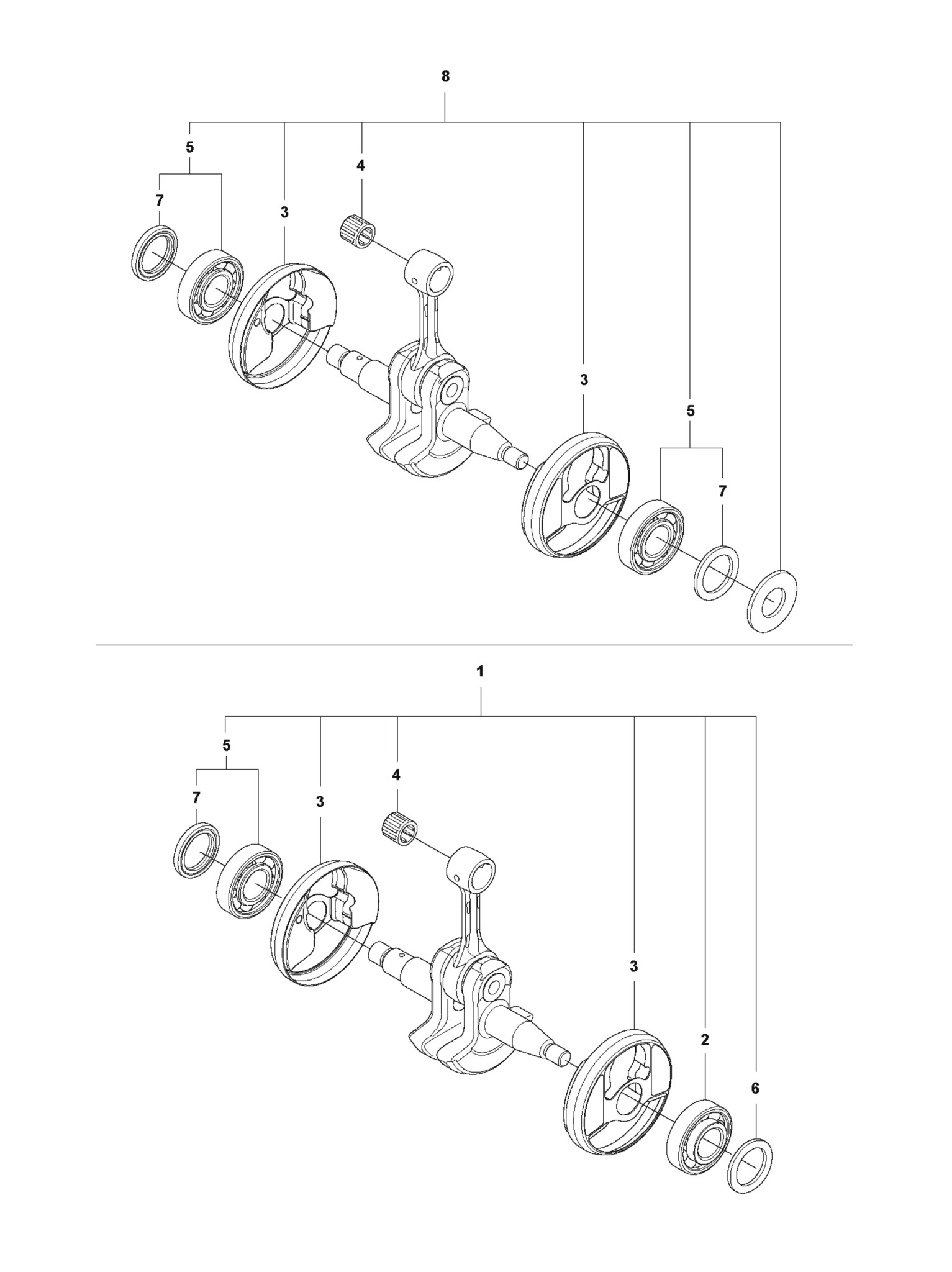 8
5
4
7
3
3
5
7
1
5
4
7
3
3
2
6