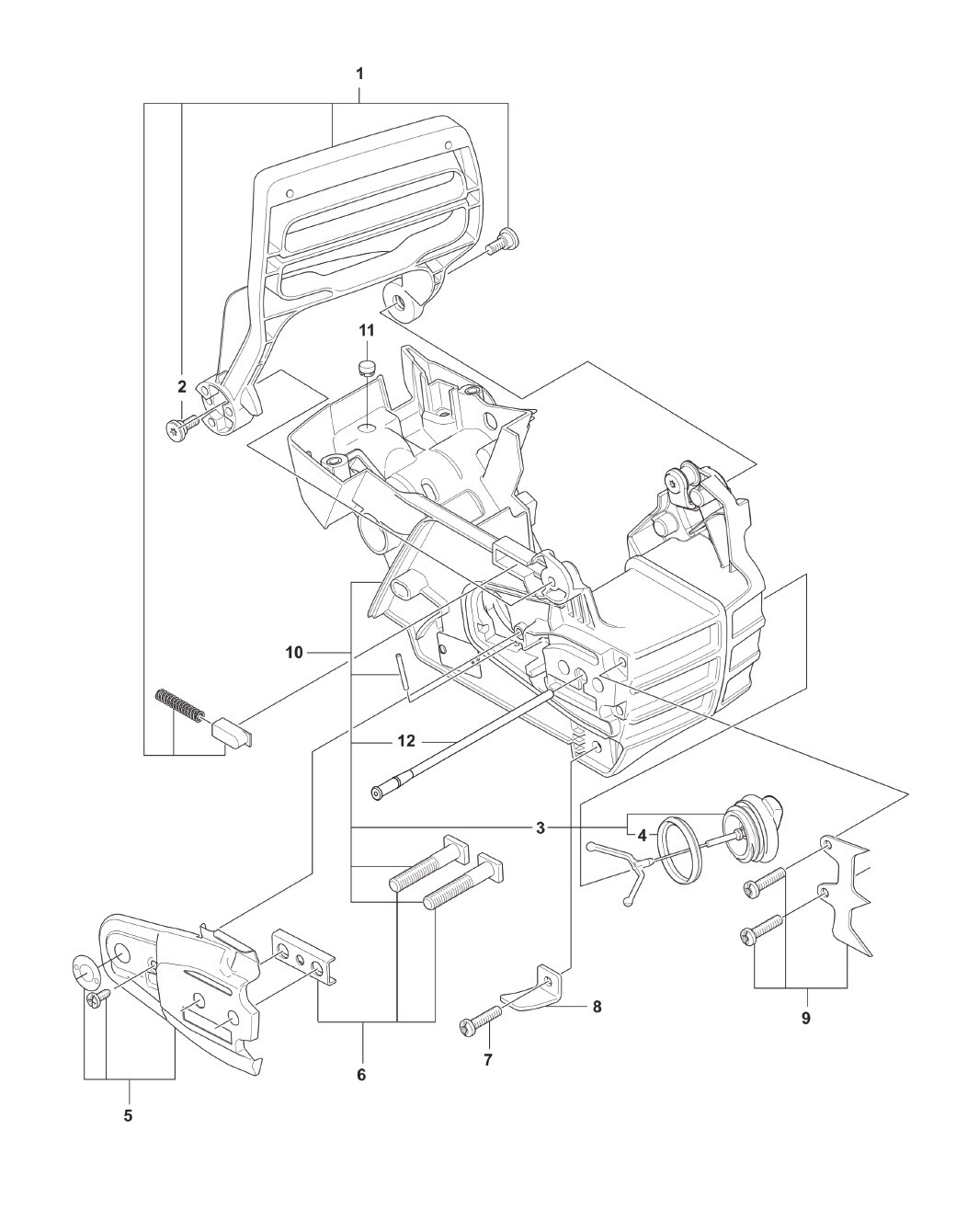 1
11
2
10
12
3
4
8
9
7
6
5