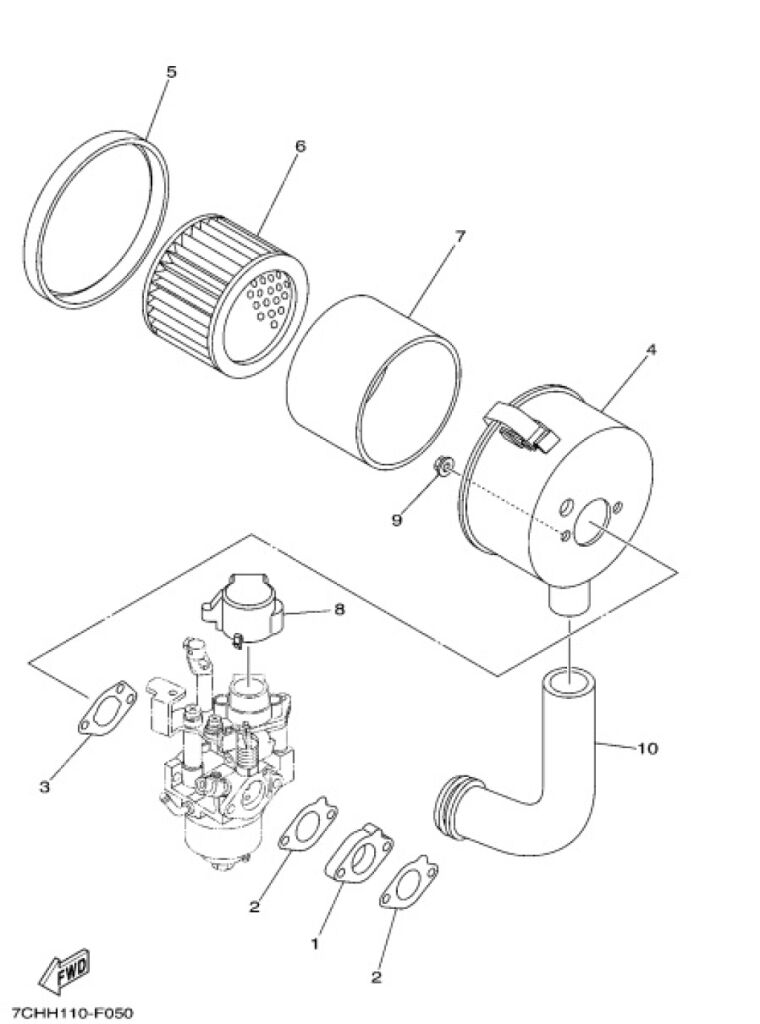 5
6
7
4
9
8
3
10
2
1
2
FWD
7CHH110-F050