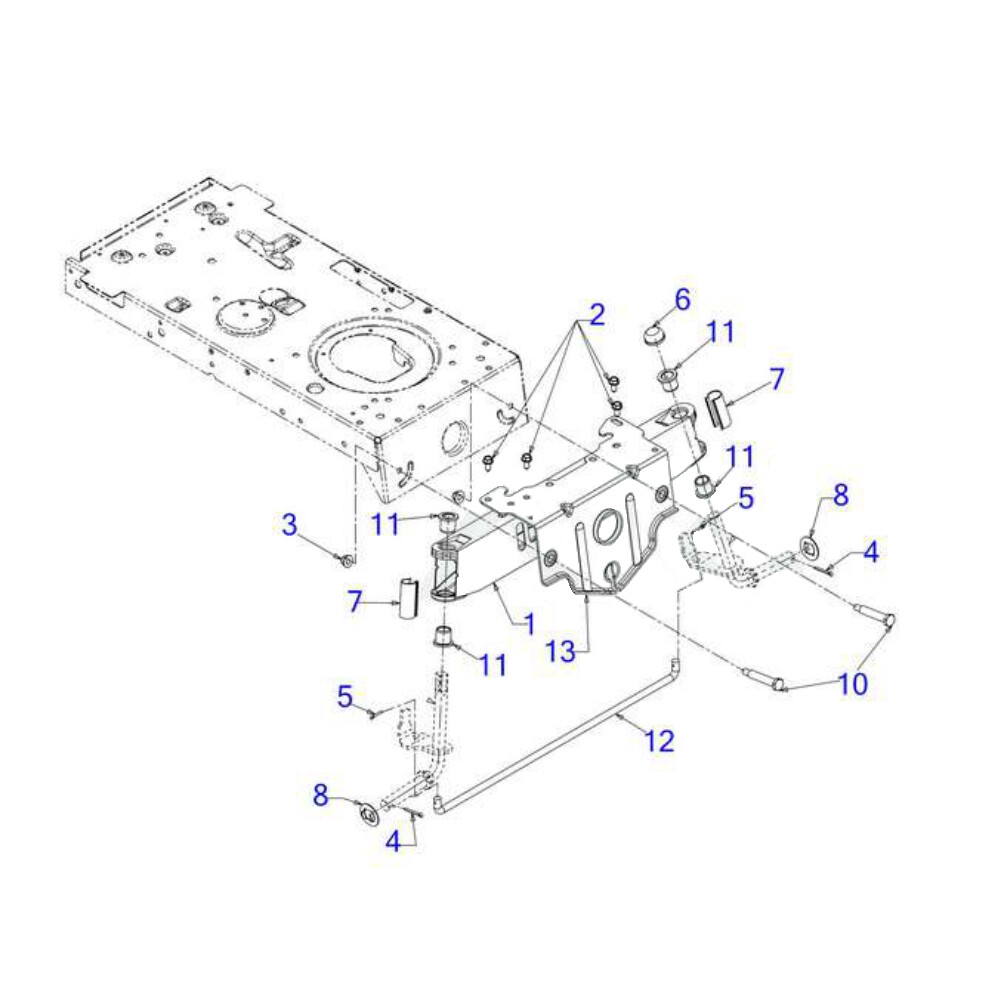 2
6
11
7
11
5
8
4
3
11
7
1
13
11
10
5
12
8
4