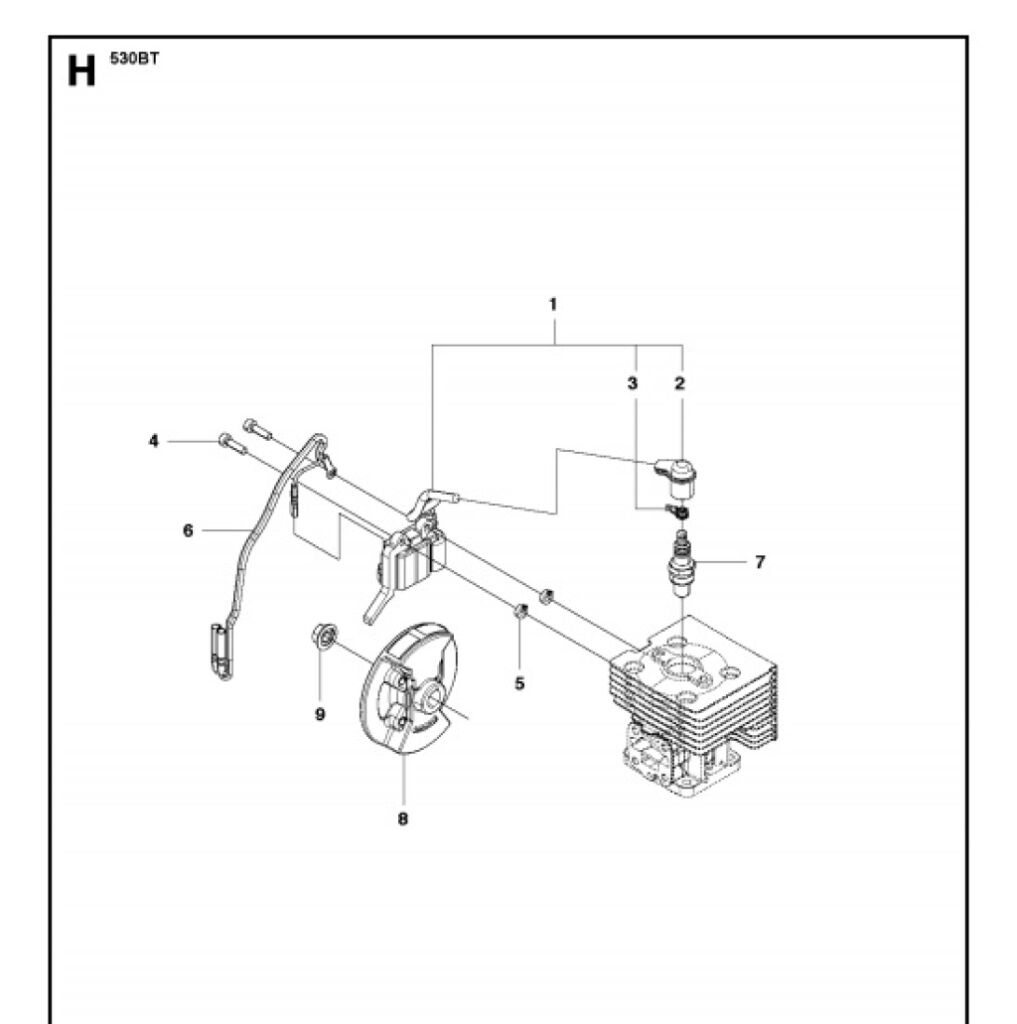 H 530BT

1
3
2
4
6
7
5
9
8