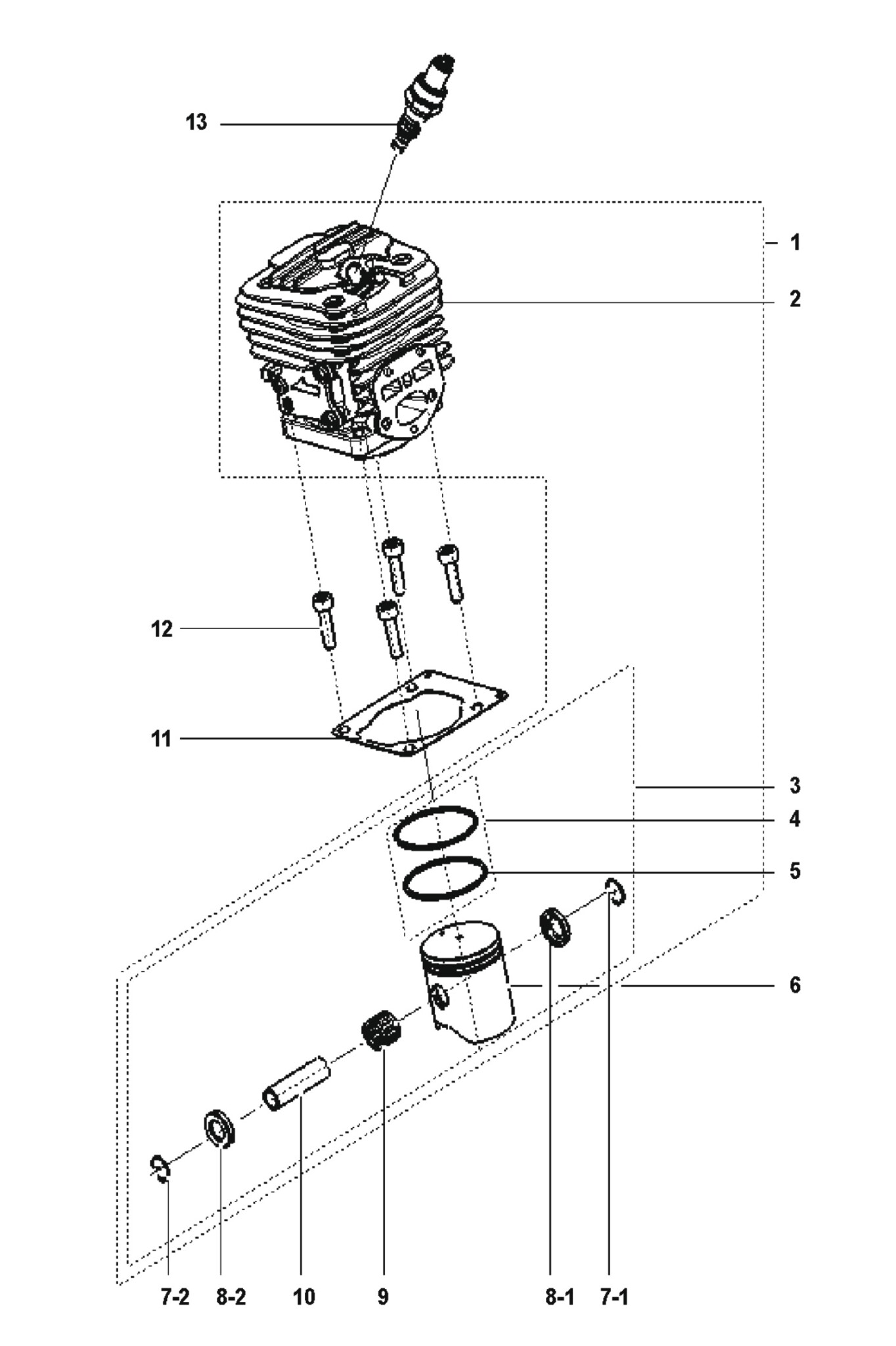 13

1

2

12

11

3

4

5

6

7-2 8-2 10 9 8-1 7-1