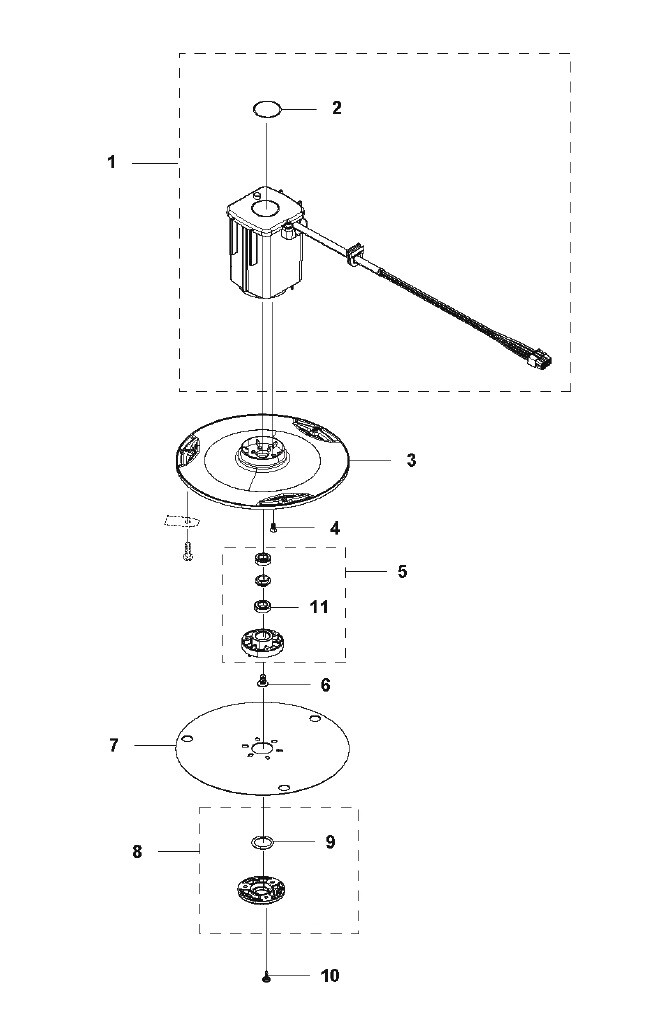 1
2
3
4
5
11
6
7
8
9
10