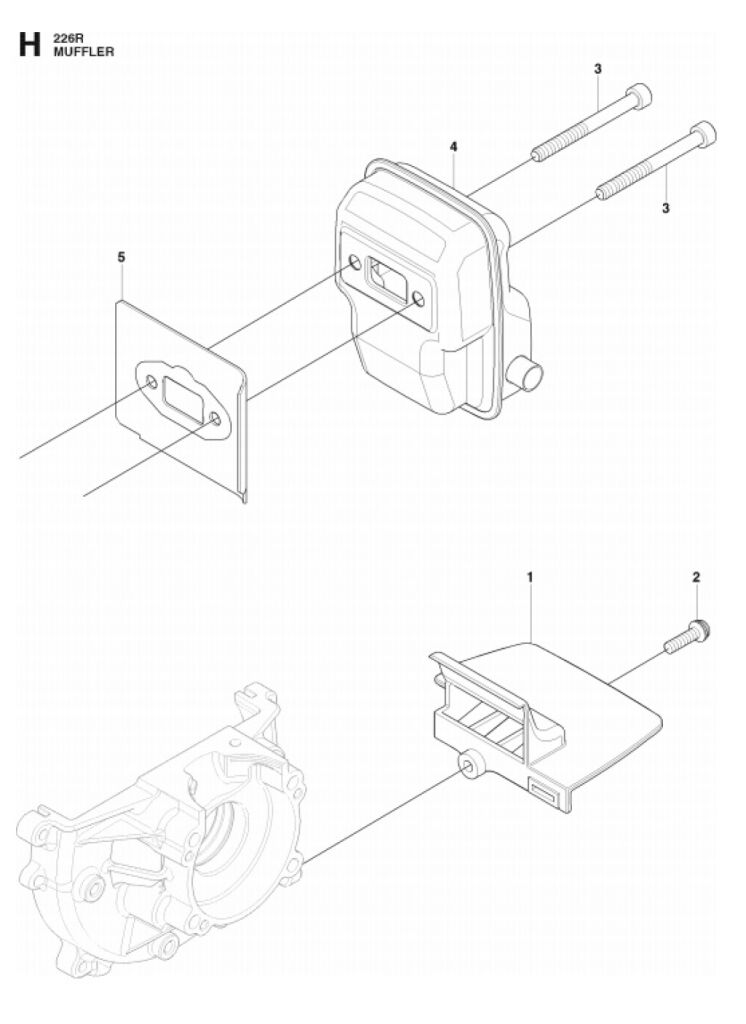 H 226R
MUFFLER

3
4
3
5
1
2