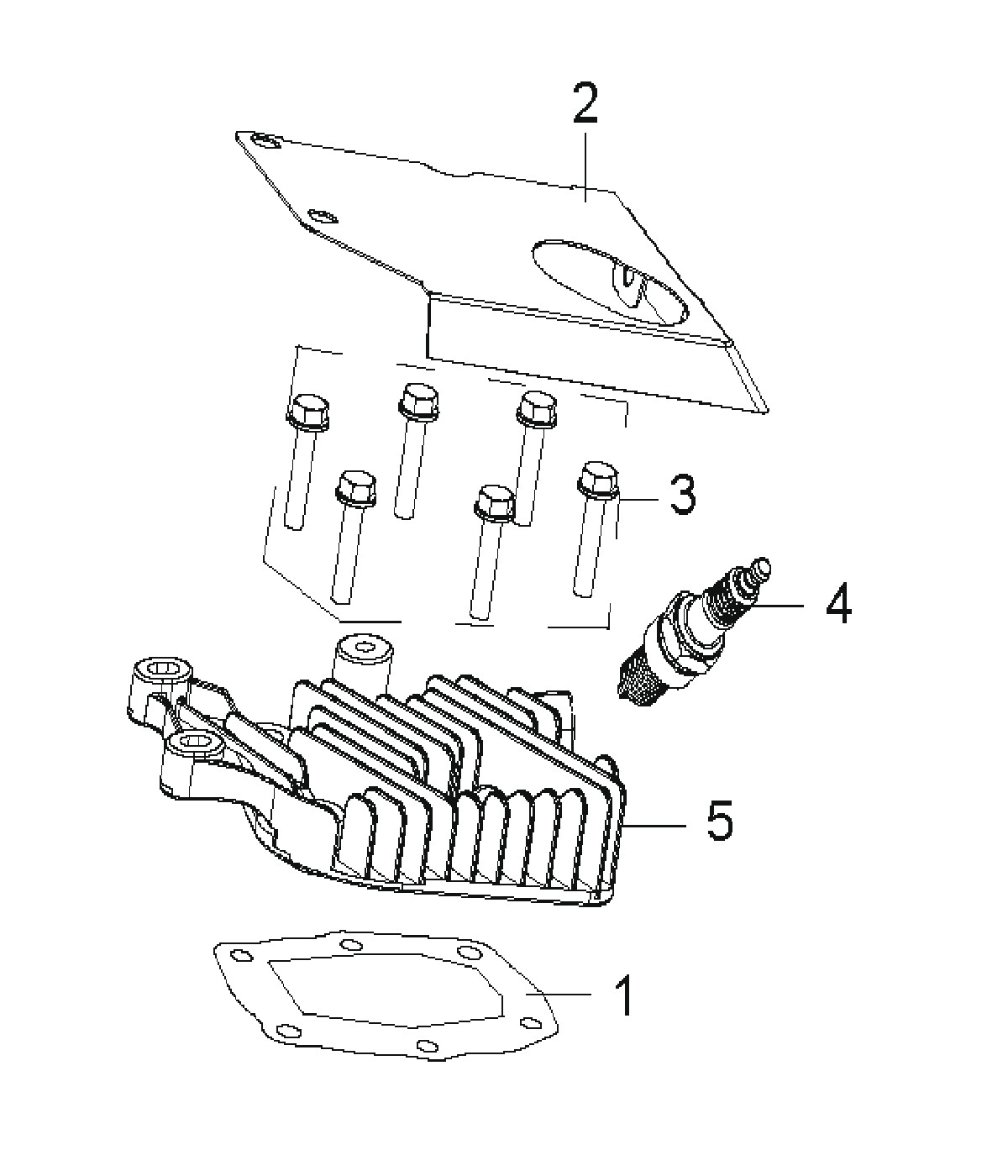 2
3
4
5
1