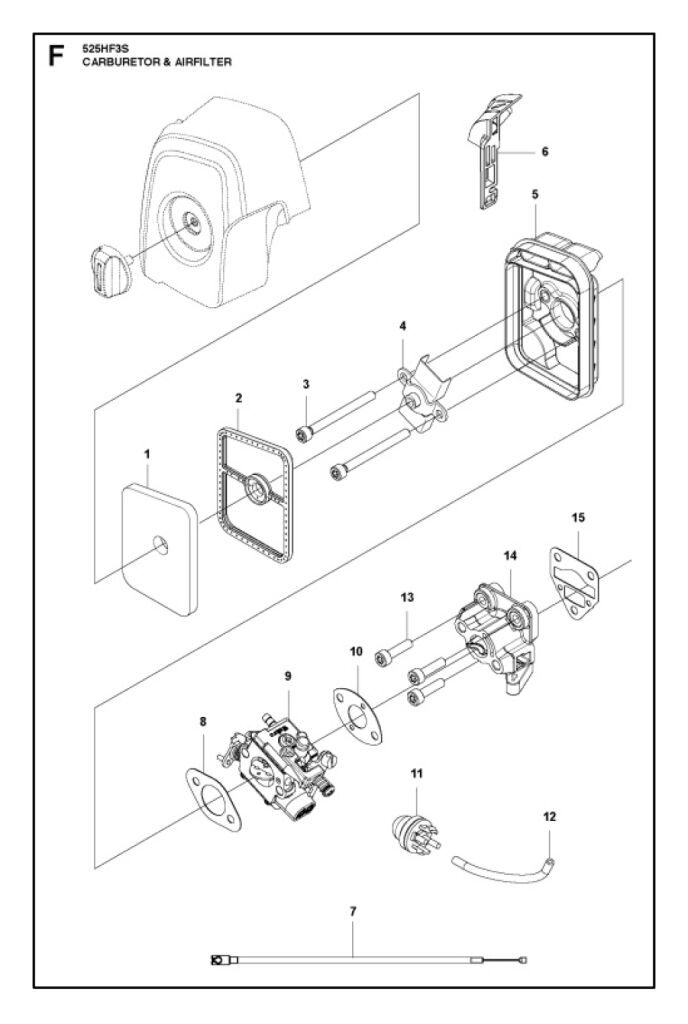 F 525HF3S
CARBURETOR & AIRFILTER

6
5
4
3
2
1
15
14
13
10
9
8
11
12
7