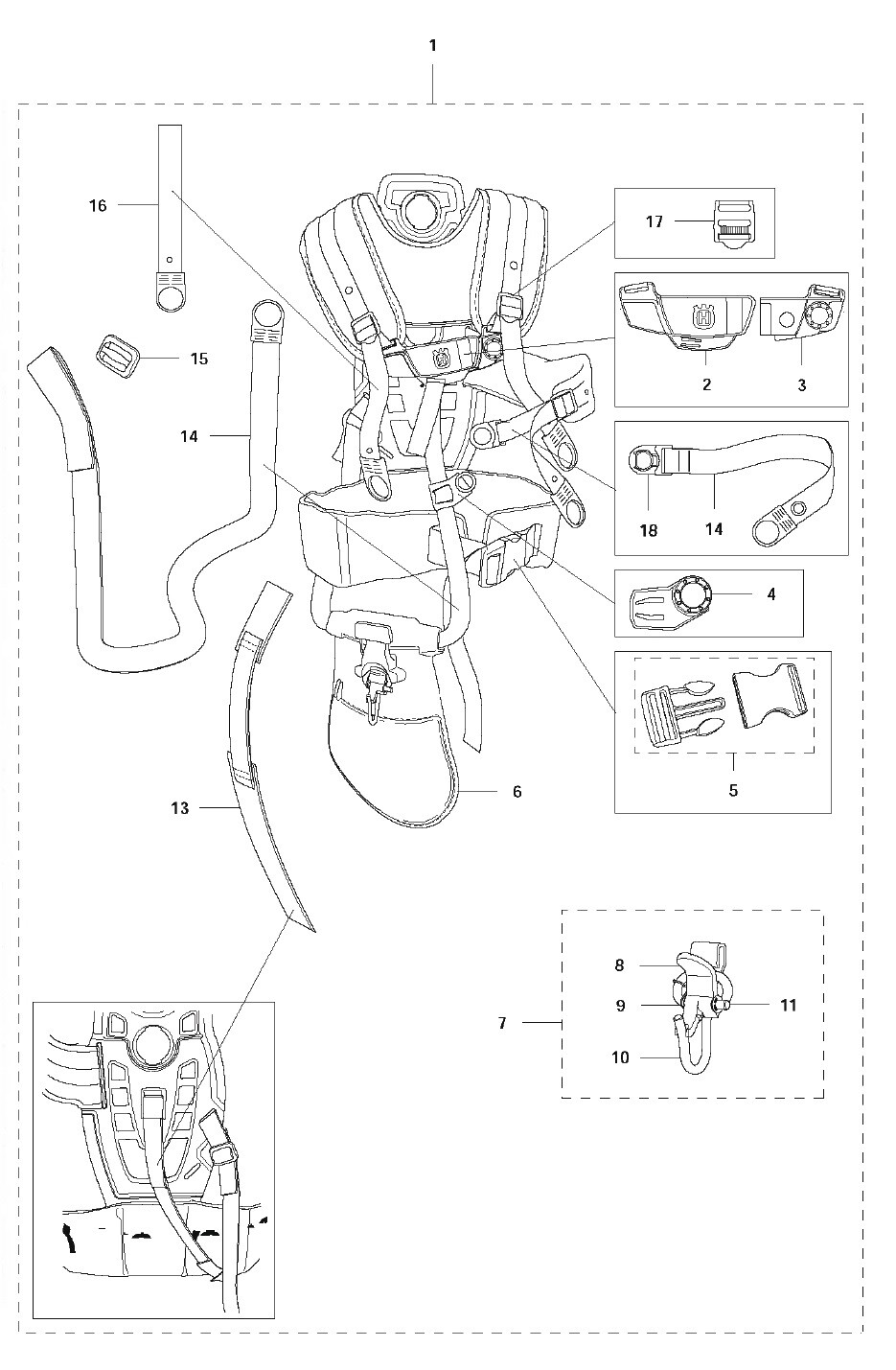 1

16

17

15

2

3

14

18

14

4

5

6

13

8

9

11

7

10