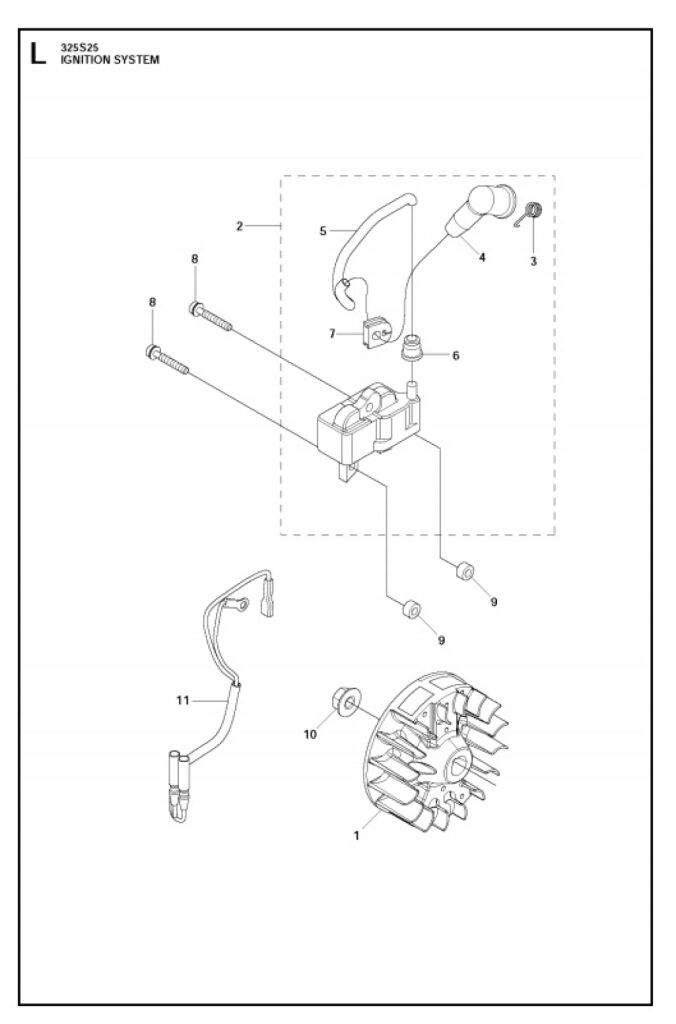 L 325S25
IGNITION SYSTEM

2
5
4
3
8
8
7
6
9
9
11
10
1