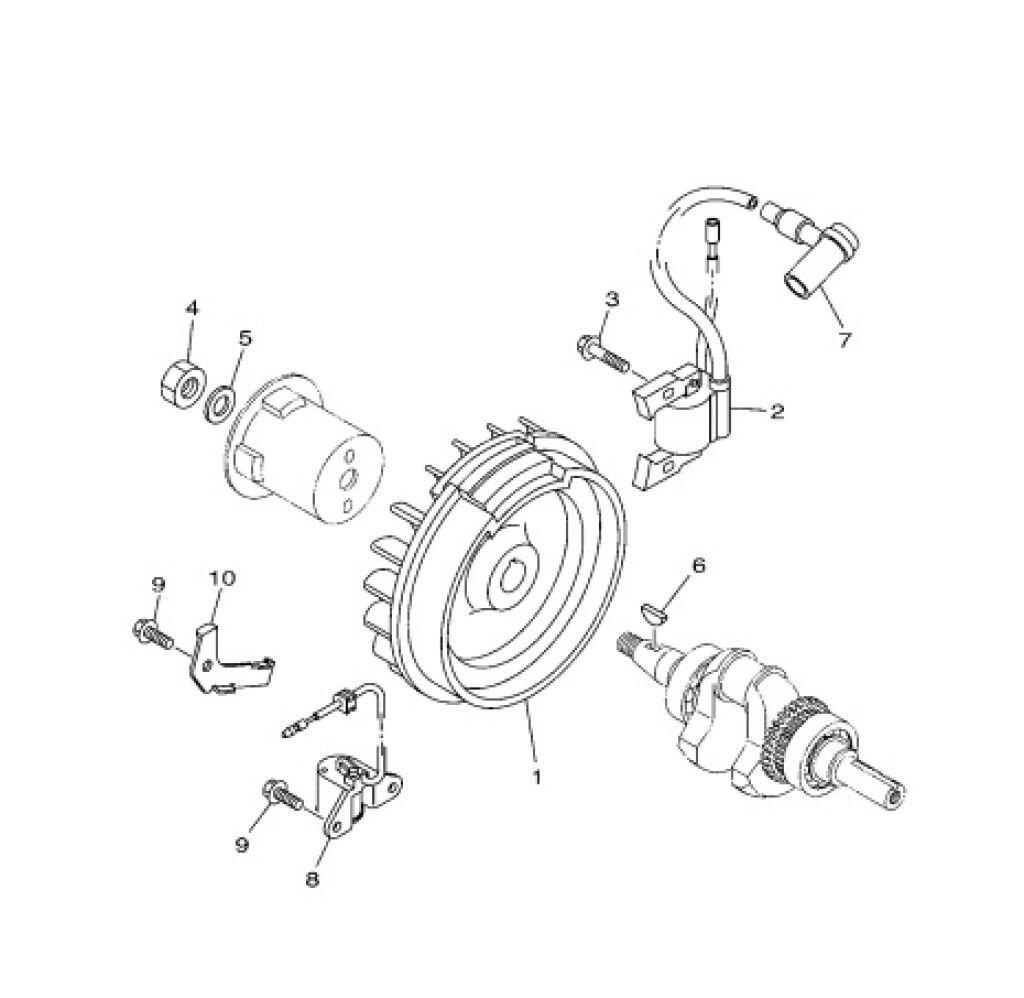 4
5
3
7
2
9
10
6
1
9
8