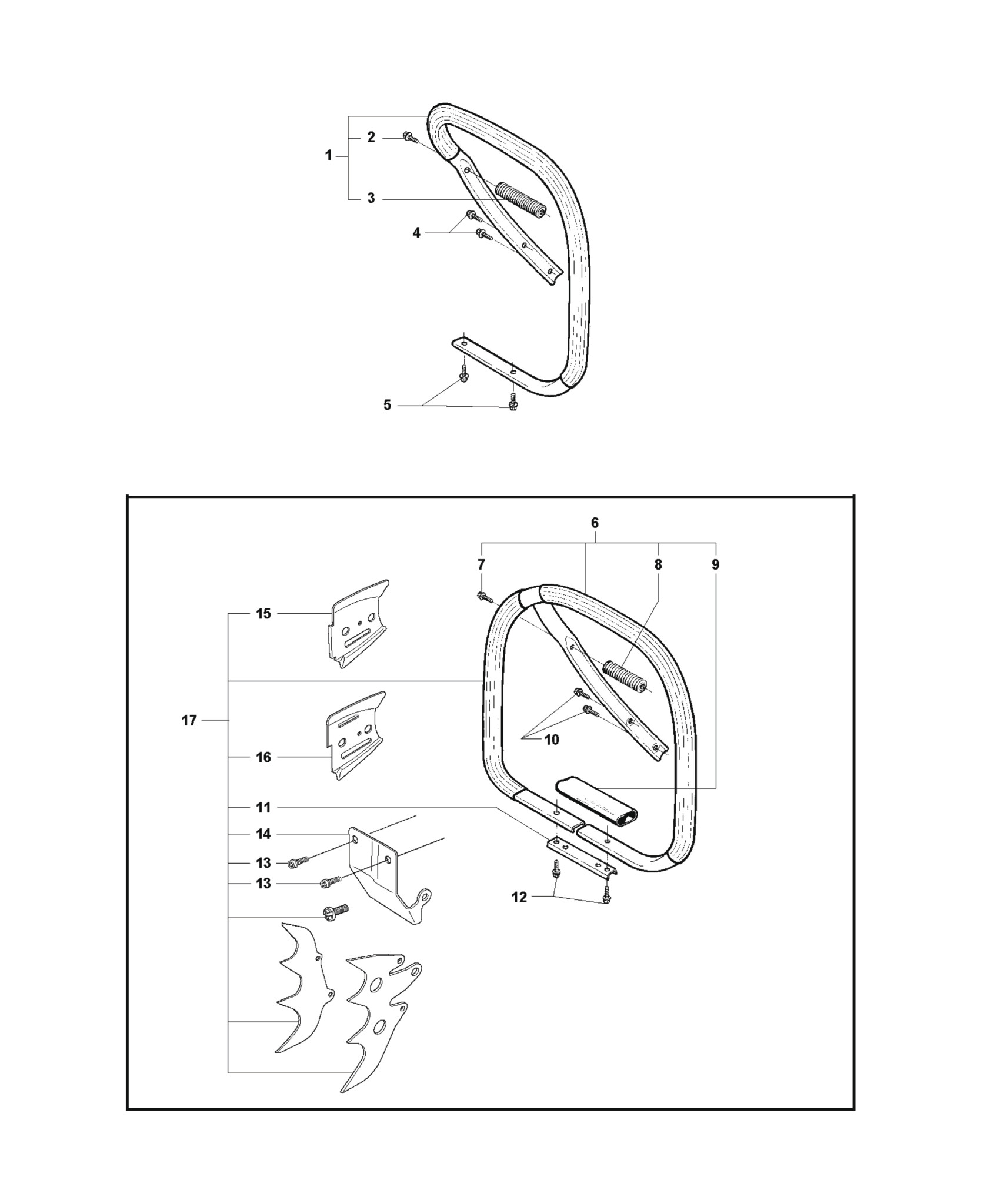 1
2
3
4
5

6
7
8
9
15
17
16
10
11
14
13
13
12