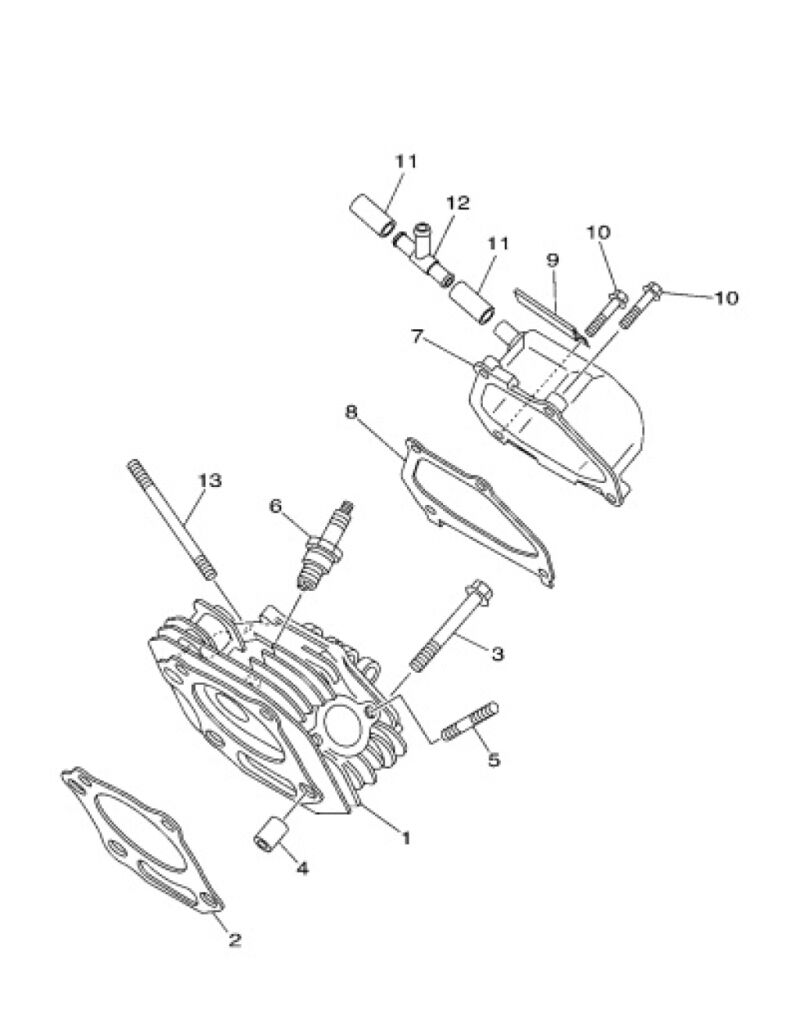 11
12
11
10
9
10
7
8
13
6
3
5
1
4
2