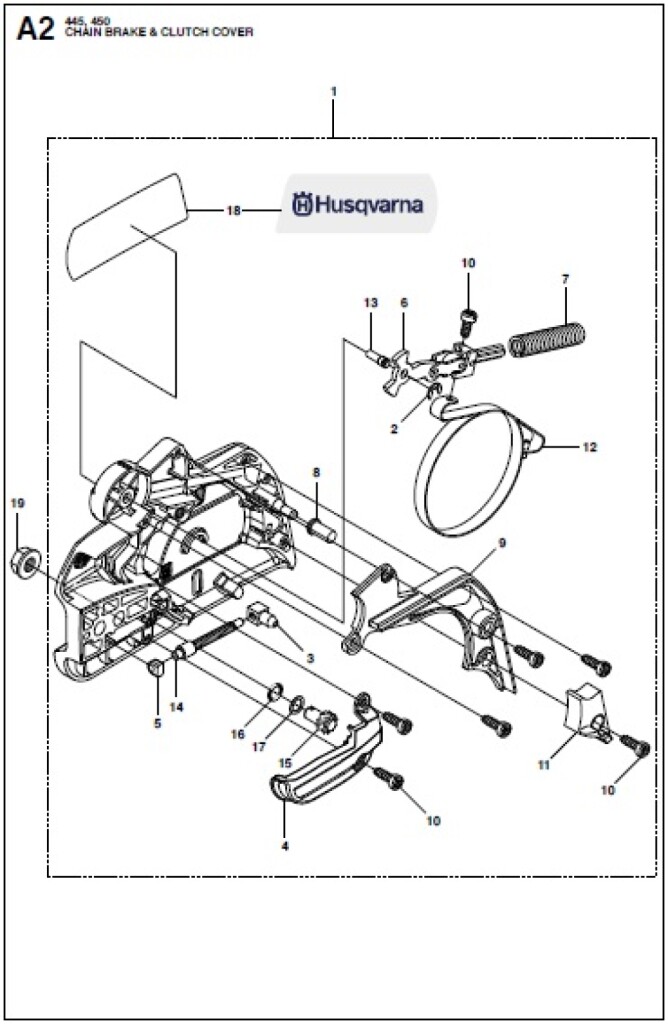 A2 445, 450
CHAIN BRAKE & CLUTCH COVER

1

18

Husqvarna

10

7

13

6

2

12

8

19

9

3

5

14

16

17

15

11

10

10

4