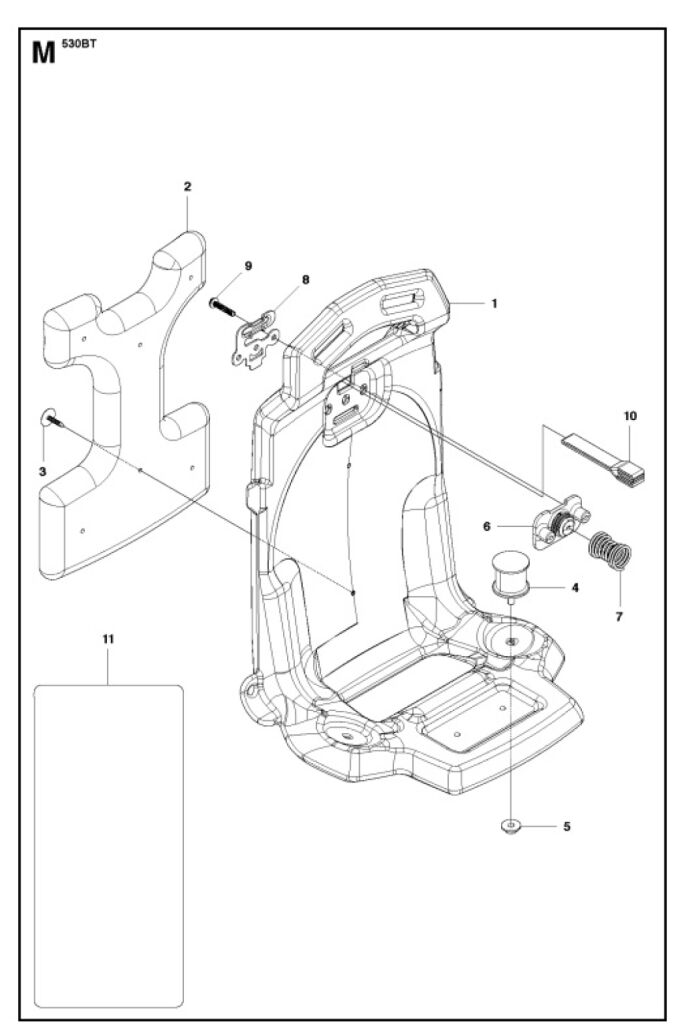 M 530BT

2
9
8
1
3
10
6
4
7
11
5