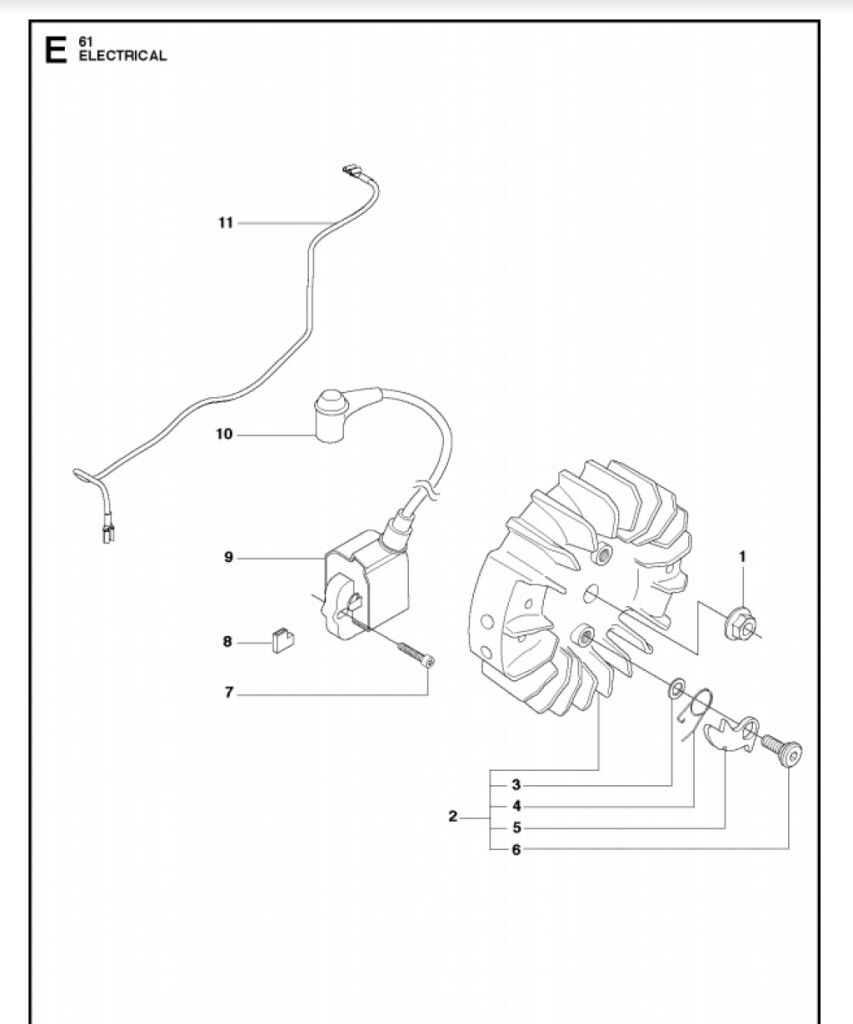 E 61
ELECTRICAL

11

10

9

8

7

1

2

3

4

5

6