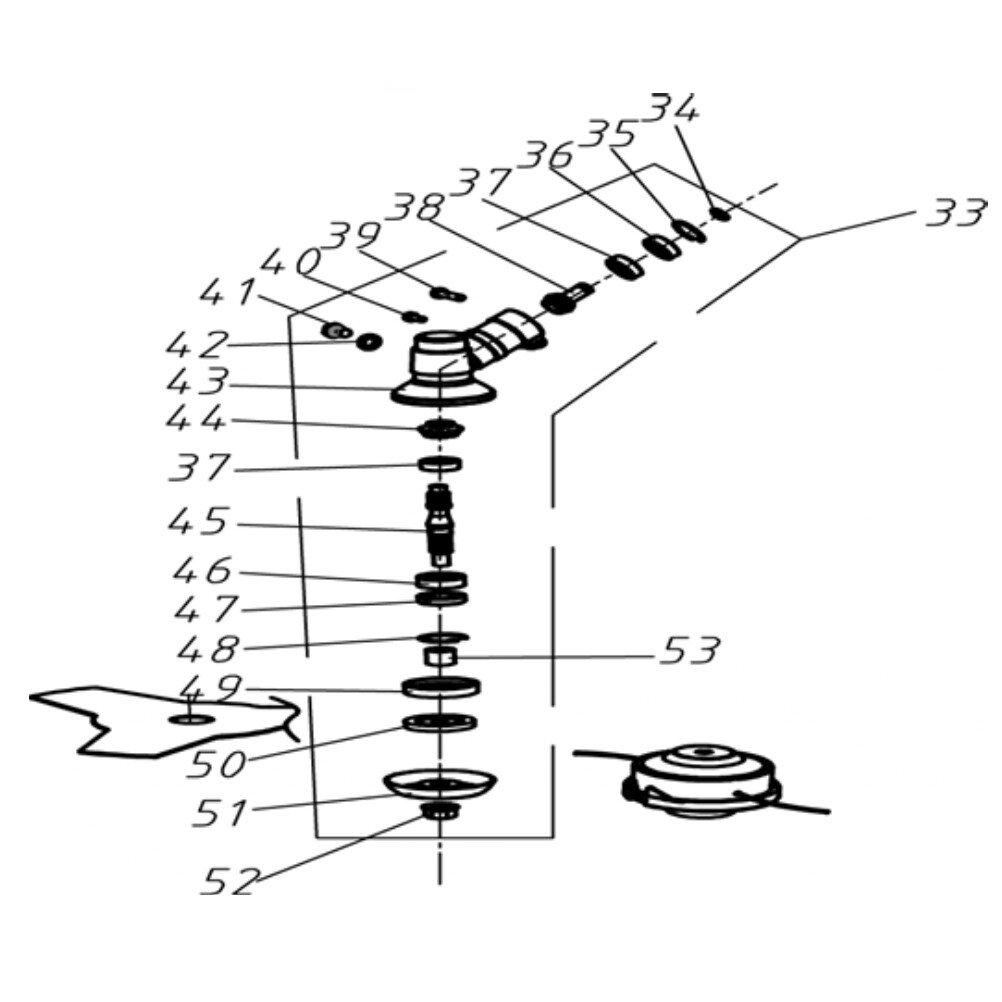 34
35
36
37
38
39
40
41
42
43
44
37
45
46
47
48
49
50
51
52
33
53