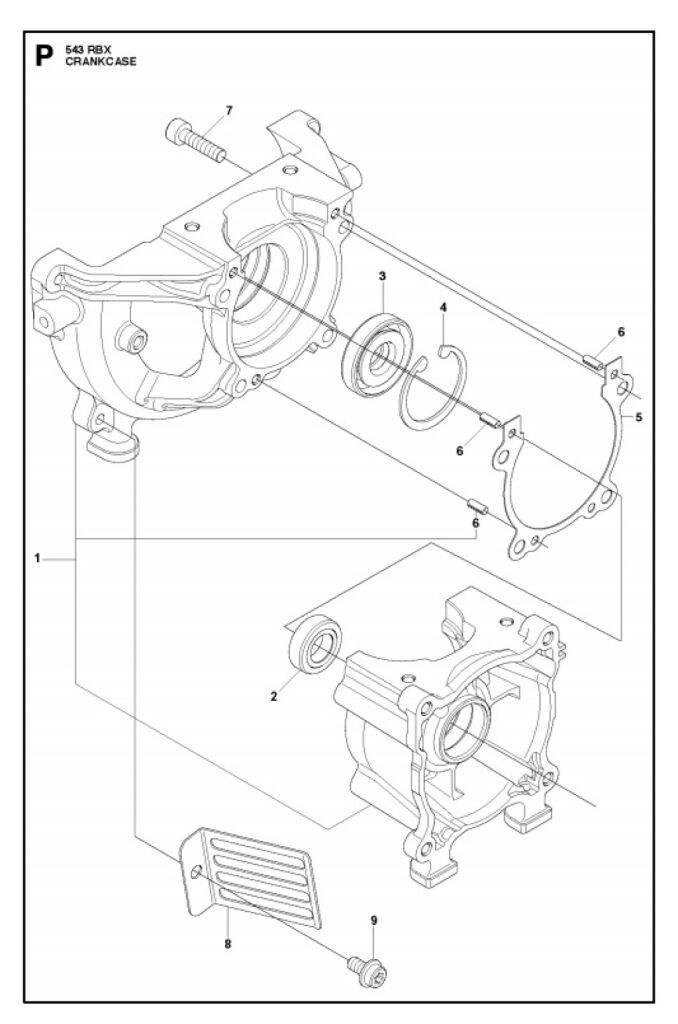 P 543 RBX
CRANKCASE

7
3
4
6
5
6
6
1
2
8
9