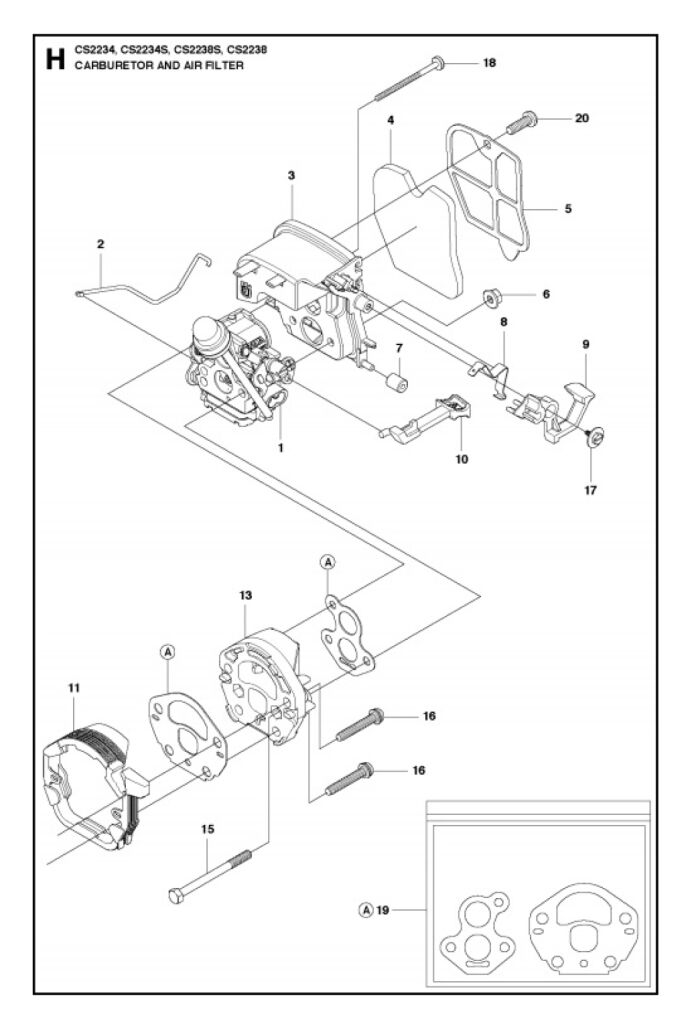 H CS2234, CS2234S, CS2238S, CS2238
CARBURETOR AND AIR FILTER

18
20
4
3
5
2
6
8
9
7
1
10
17
A
13
A
11
16
16
15
A 19