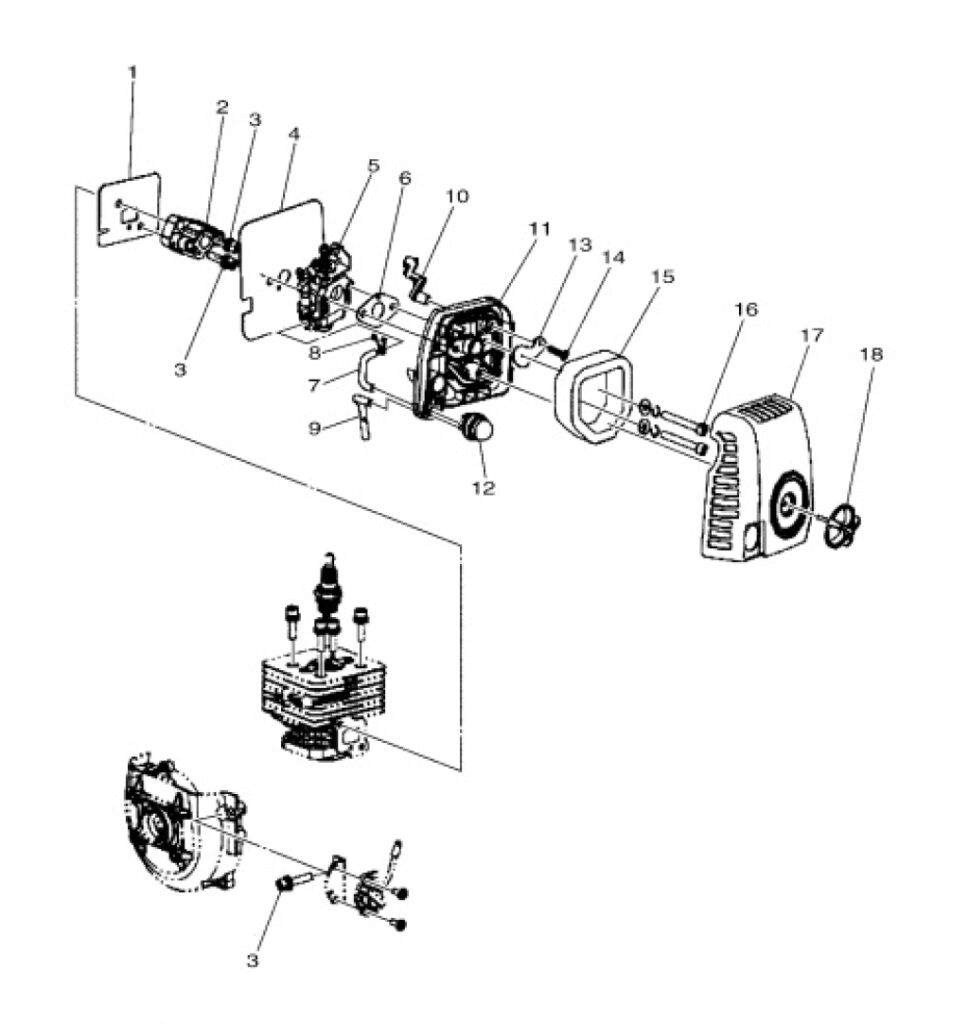 1
2
3
4
5
6
10
11
13
14
15
16
17
18
3
8
7
9
12
3