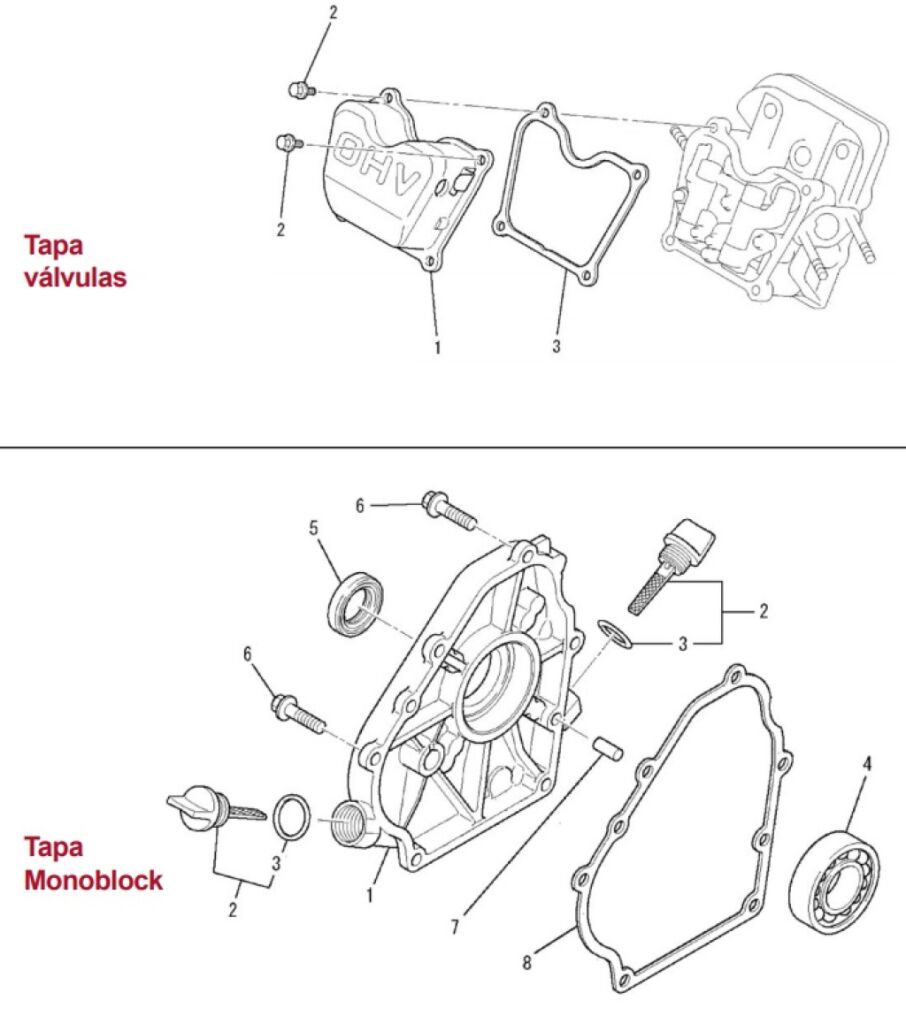 2

OHV

2

Tapa válvulas

1

3

6

5

2

3

6

4

Tapa Monoblock

3

2

1

7

8