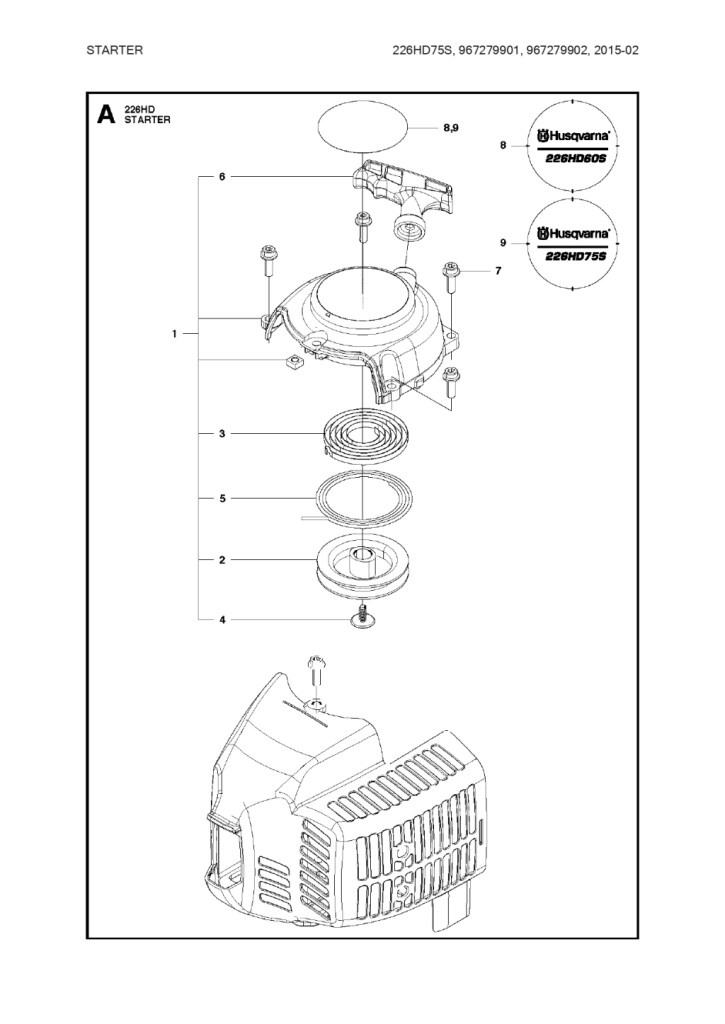 STARTER

226HD75S, 967279901, 967279902, 2015-02

A 226HD STARTER

8,9

8 Husqvarna 226HD60S

9 Husqvarna 226HD75S

6

7

1

3

5

2

4