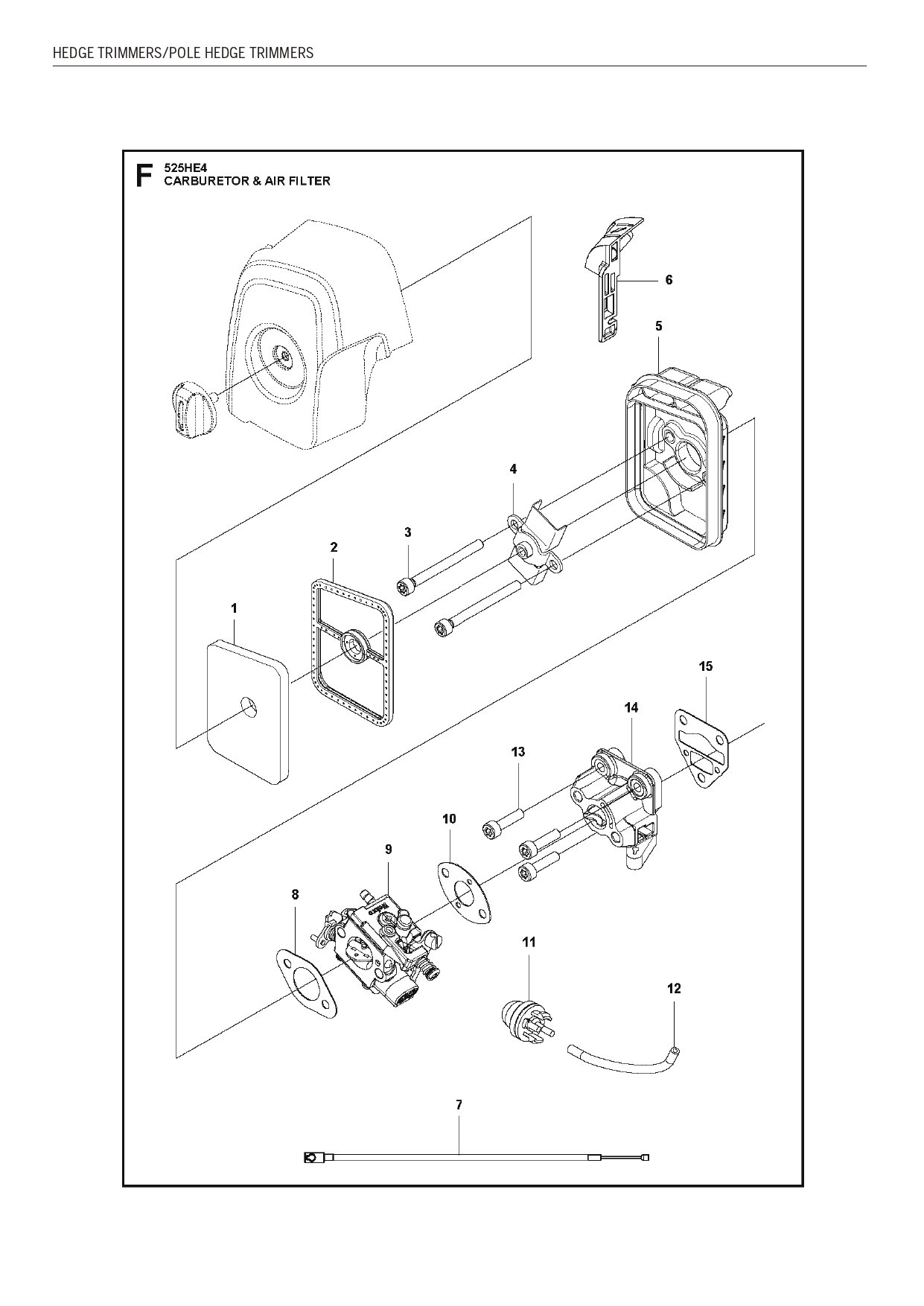 HEDGE TRIMMERS/POLE HEDGE TRIMMERS

F 525HE4
CARBURETOR & AIR FILTER

6
5
4
3
2
1
15
14
13
10
9
8
11
12
7