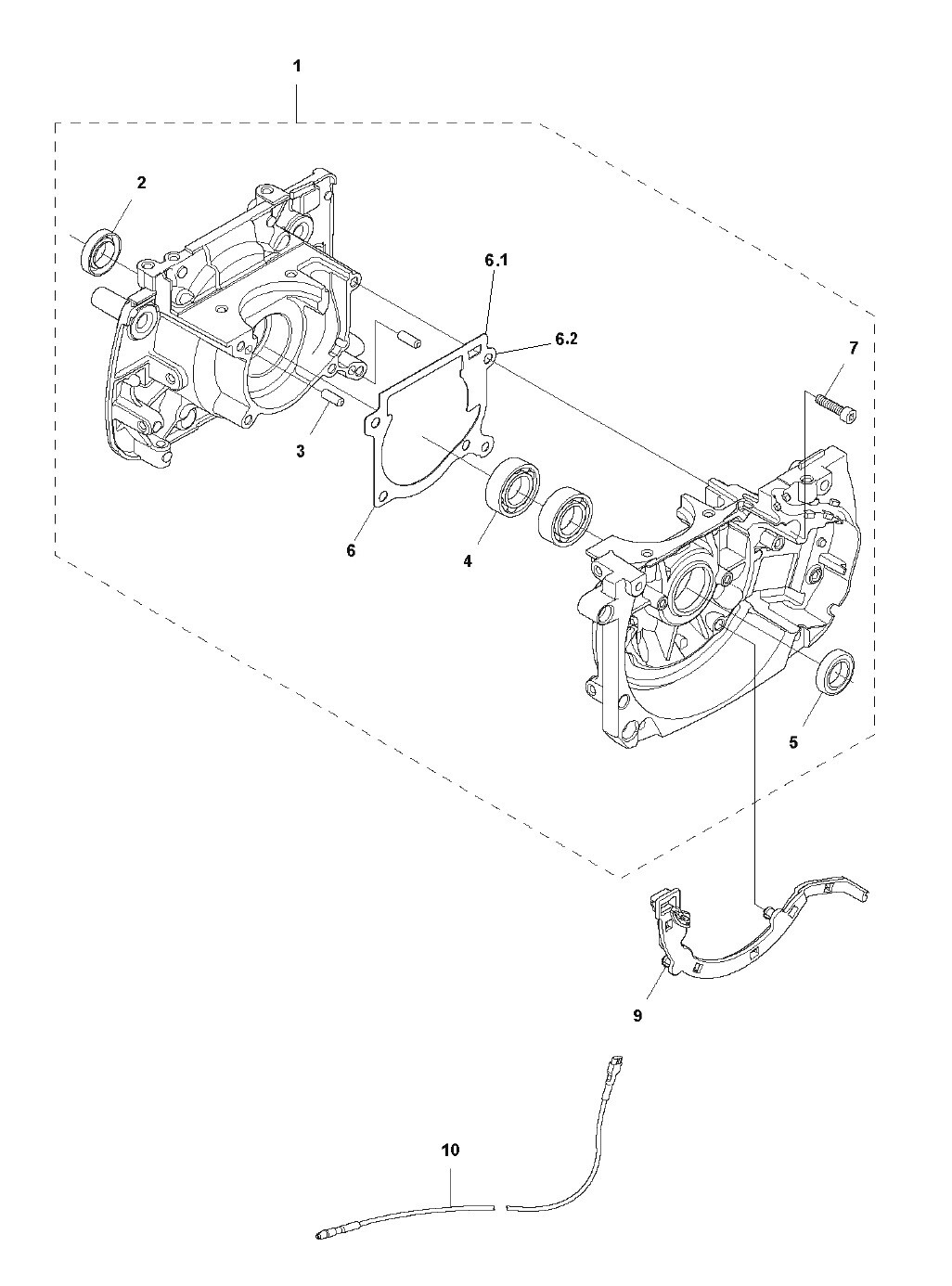 1

2

6.1

6.2

7

3

6

4

5

9

10