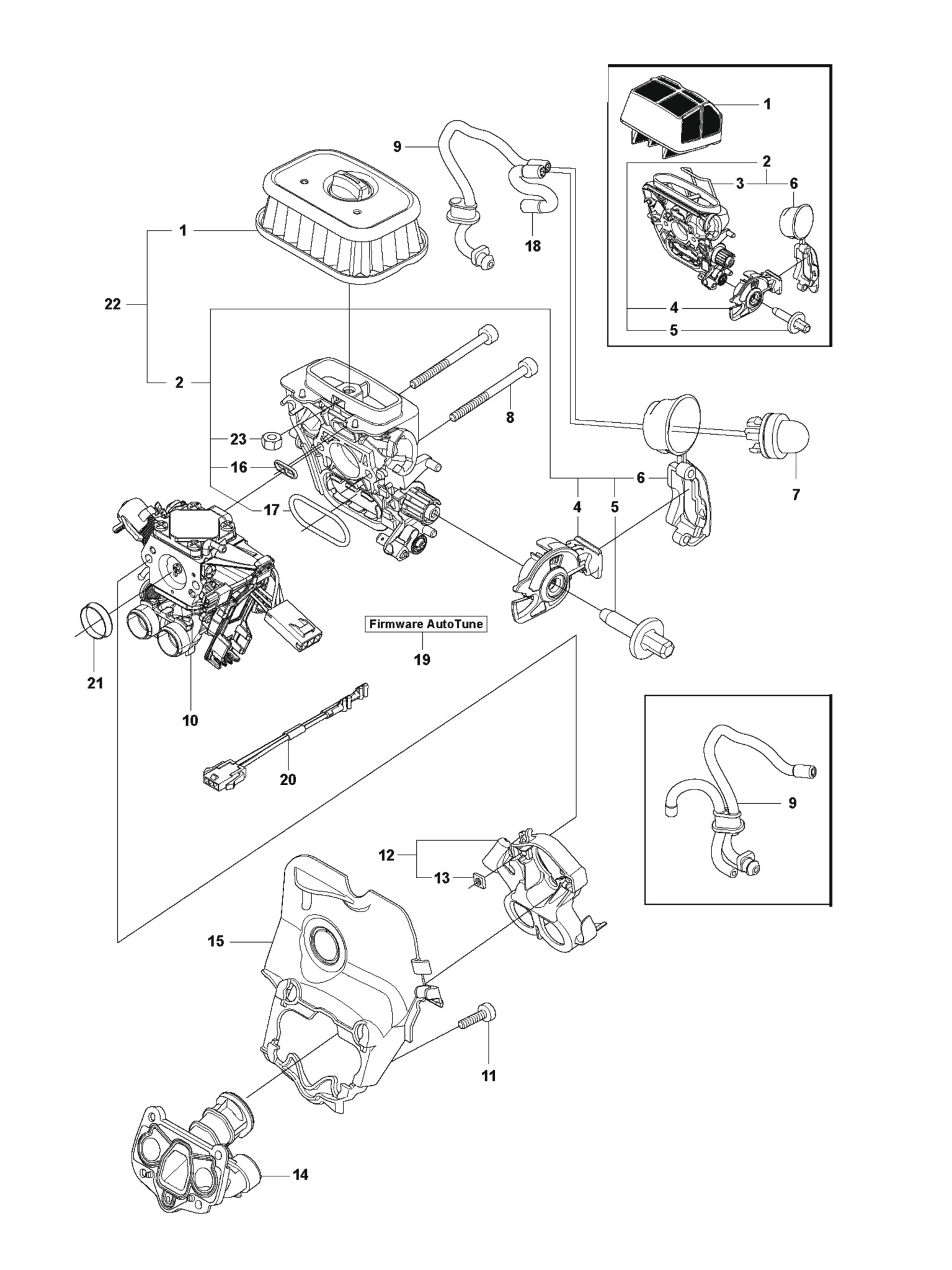 1
2
3
6
4
5
9
18
1
22
2
8
23
16
17
6
4
5
7
Firmware AutoTune
19
21
10
20
9
12
13
15
11
14