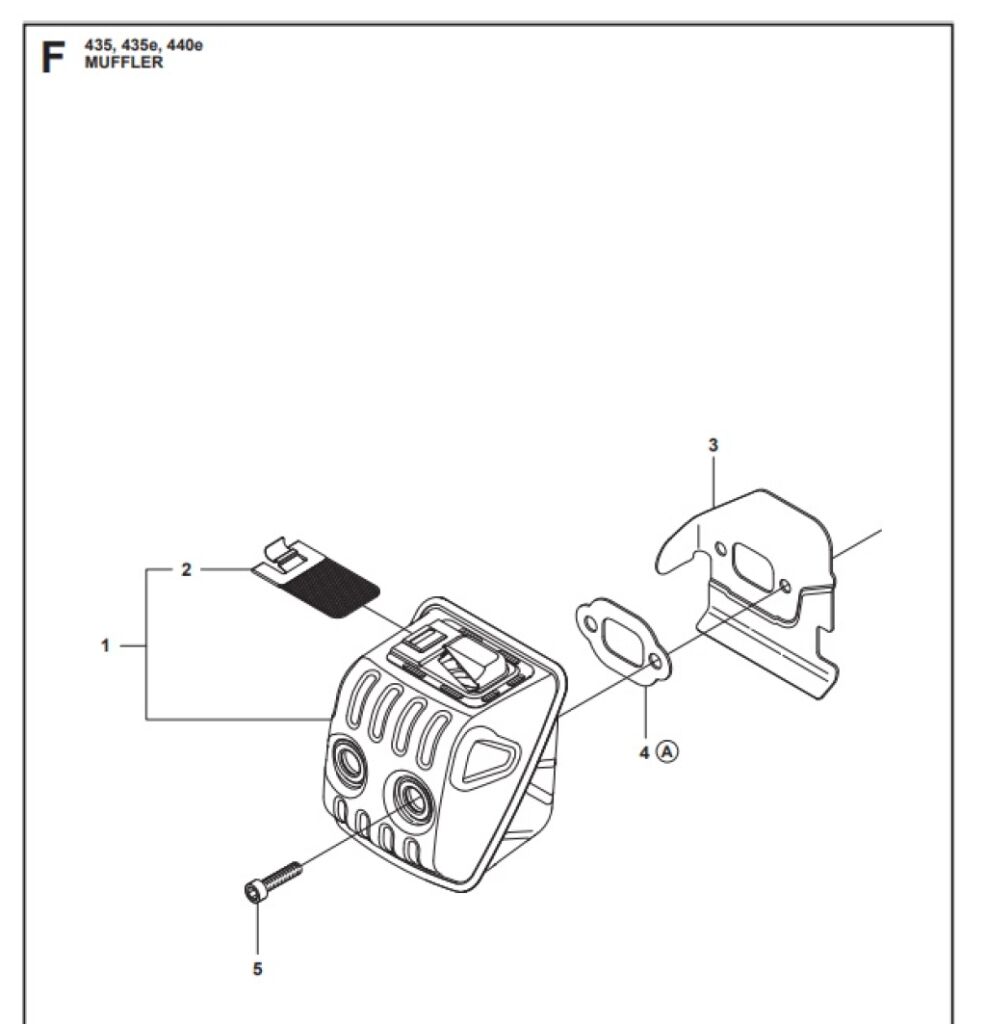 F 435, 435e, 440e
MUFFLER

3

2

1

4 A

5