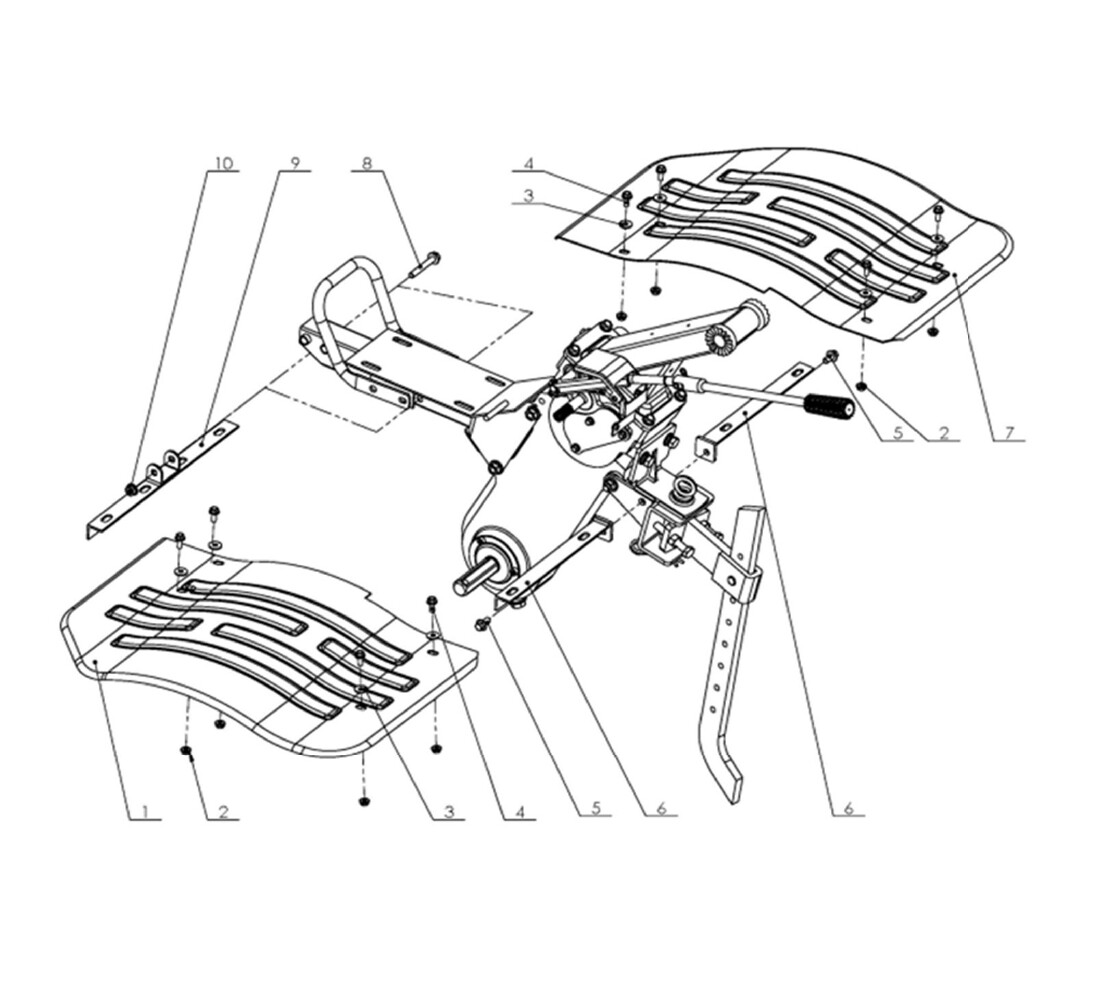 10
9
8
4
3
5
2
7
1
2
3
4
5
6
6