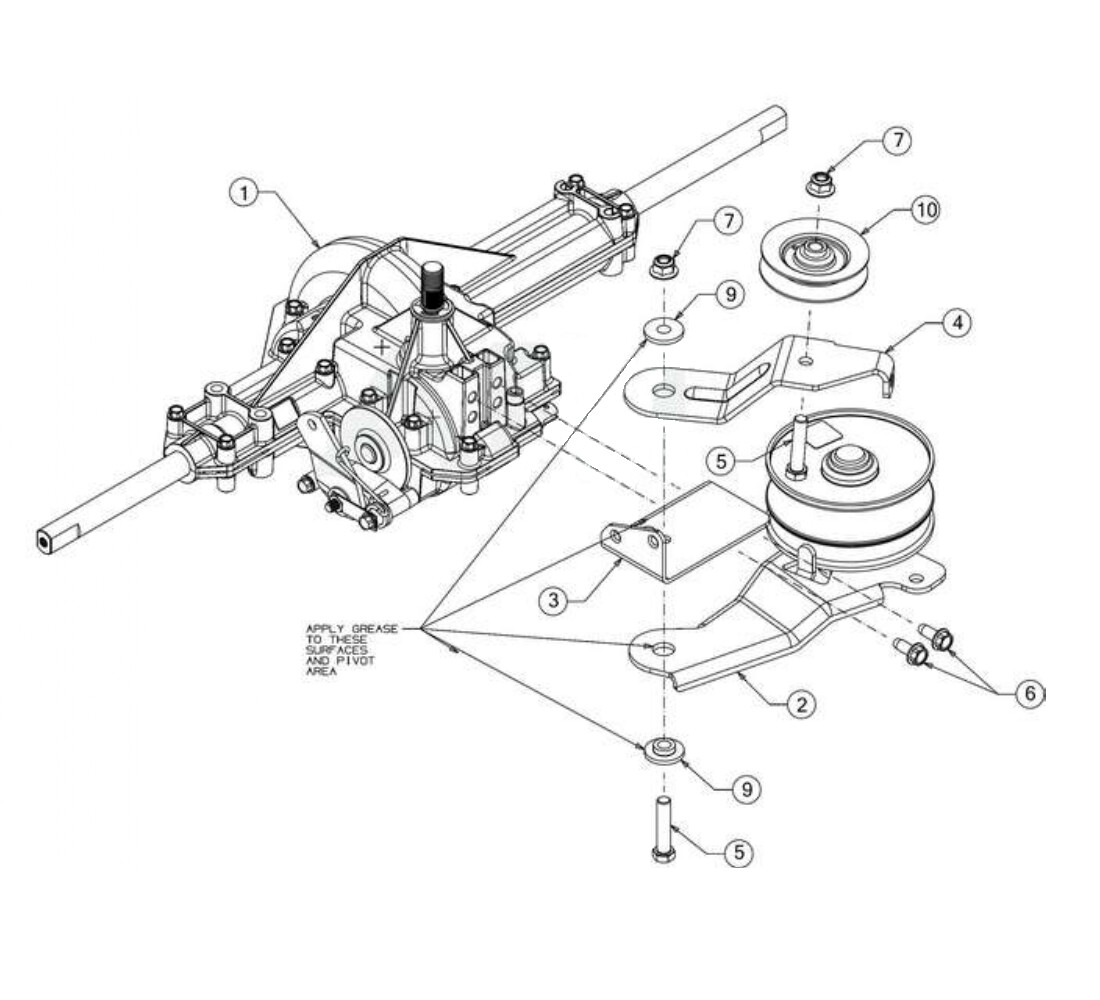 1

7

10

7

9

4

5

3

APPLY GREASE TO THESE SURFACES AND PIVOT AREA

2

6

9

5