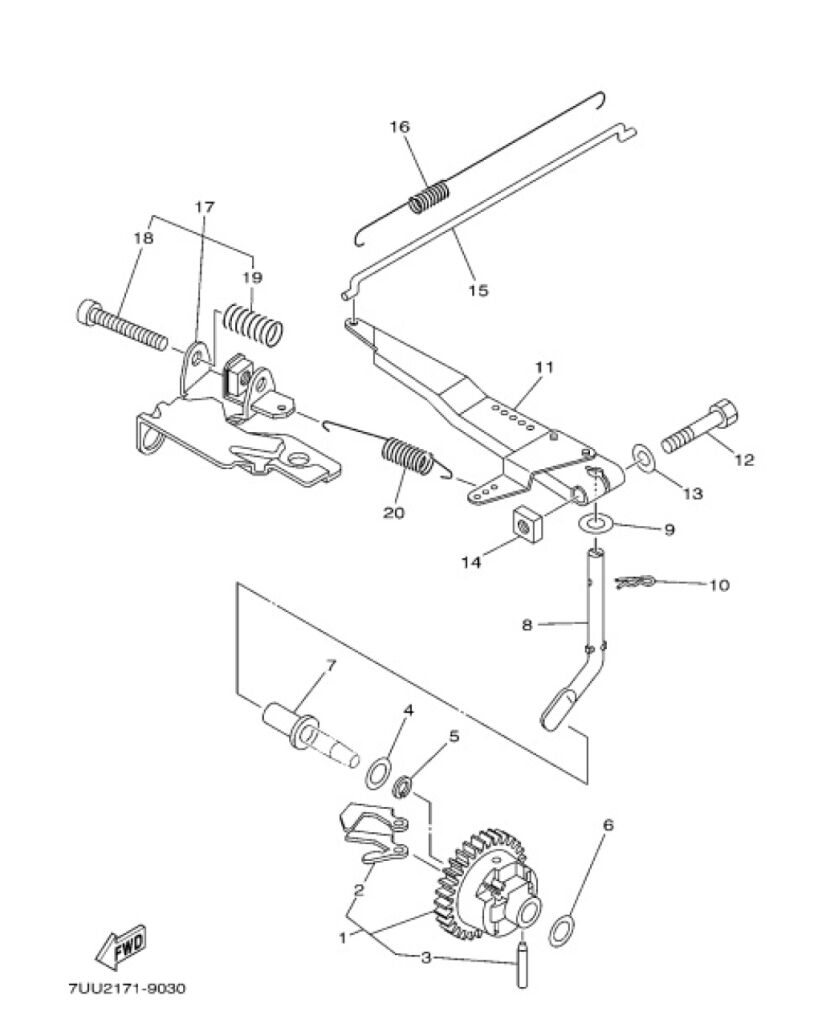 16
17
18
19
15
11
12
13
20
9
14
10
8
7
4
5
6
2
1
3
FWD
7UU2171-9030