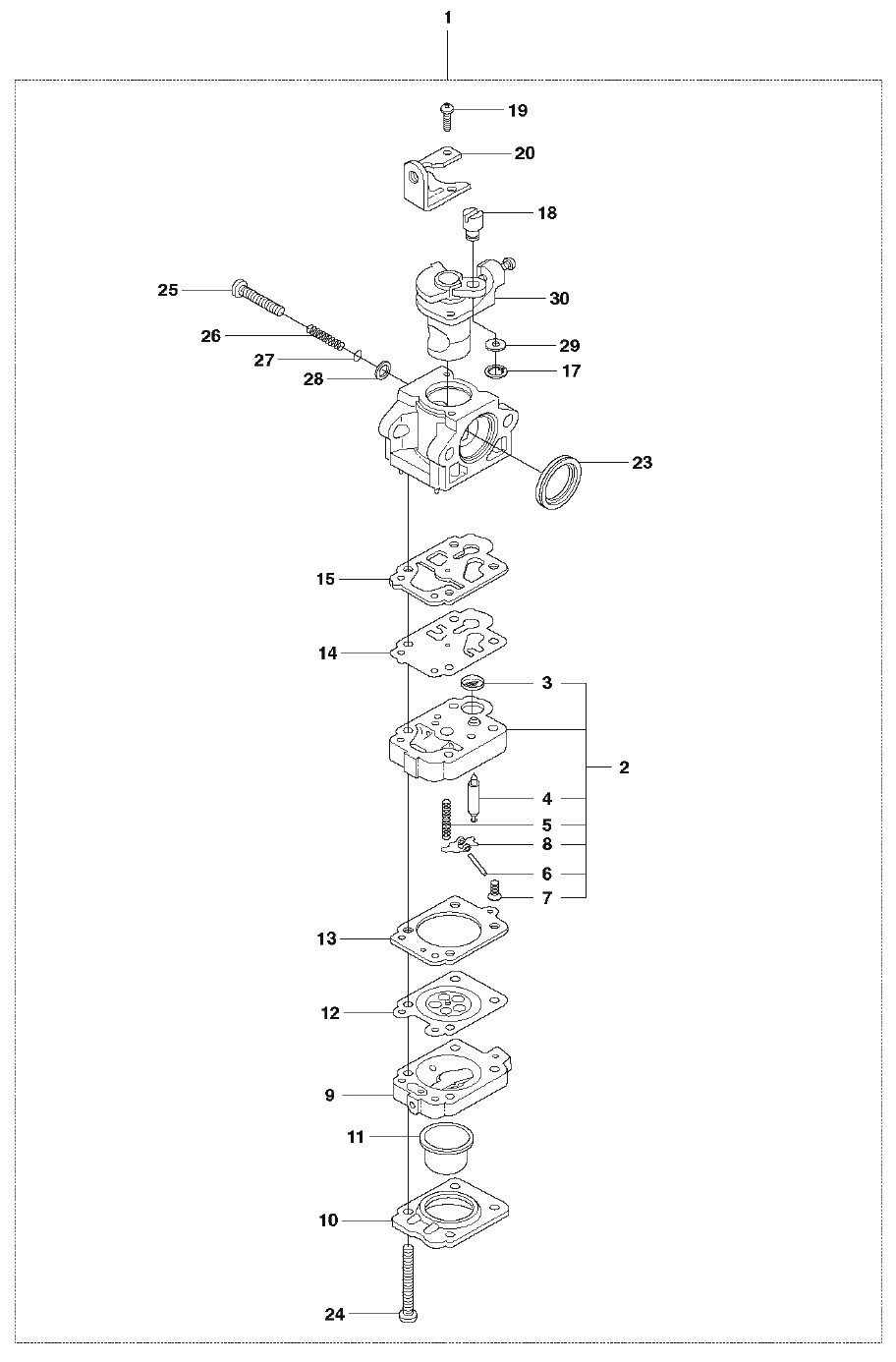 1
19
20
18
25
30
26
29
27
17
28
23
15
14
3
2
4
5
8
6
7
13
12
9
11
10
24