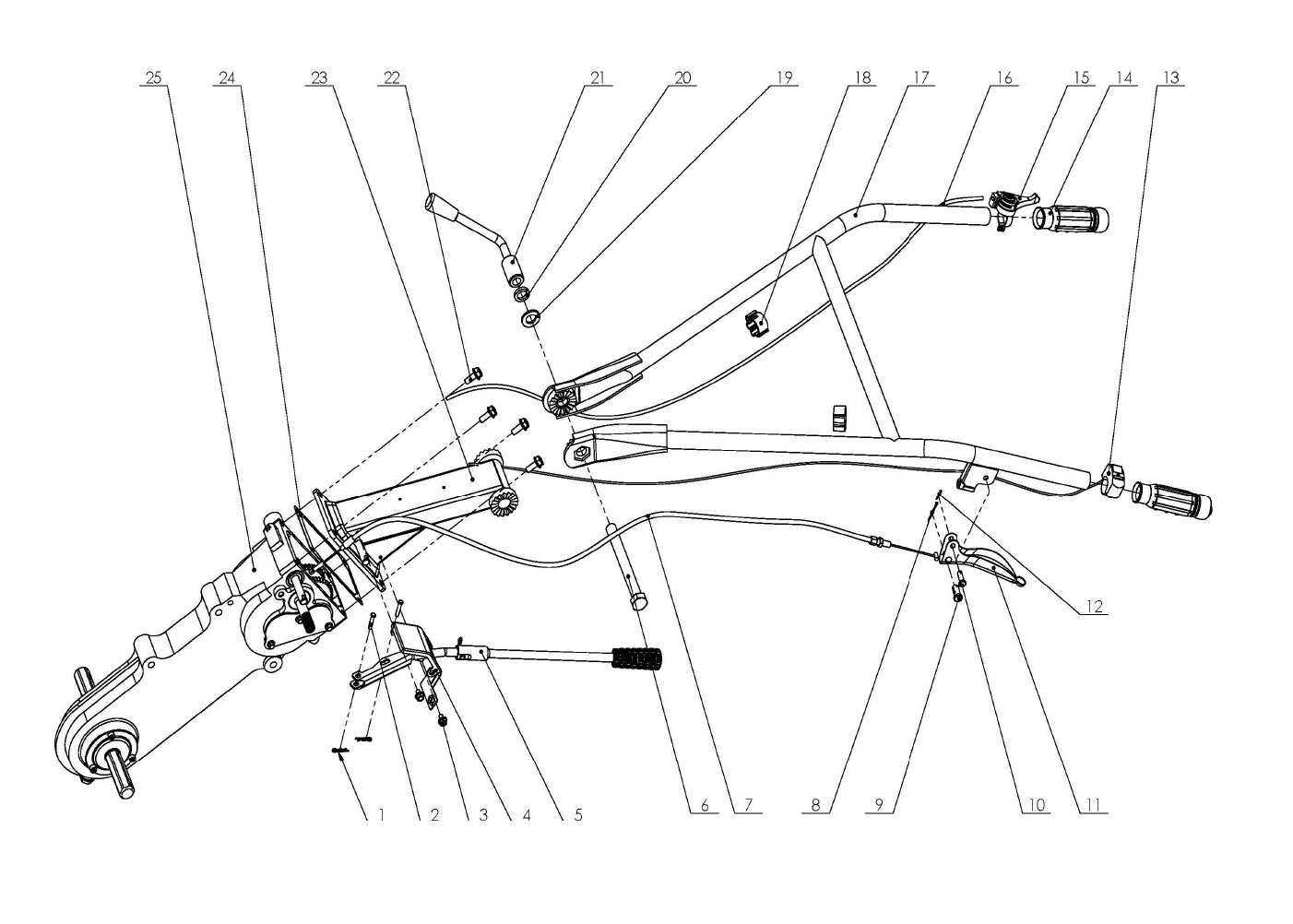 25 24 23 22 21 20 19 18 17 16 15 14 13

12

1 2 3 4 5 6 7 8 9 10 11