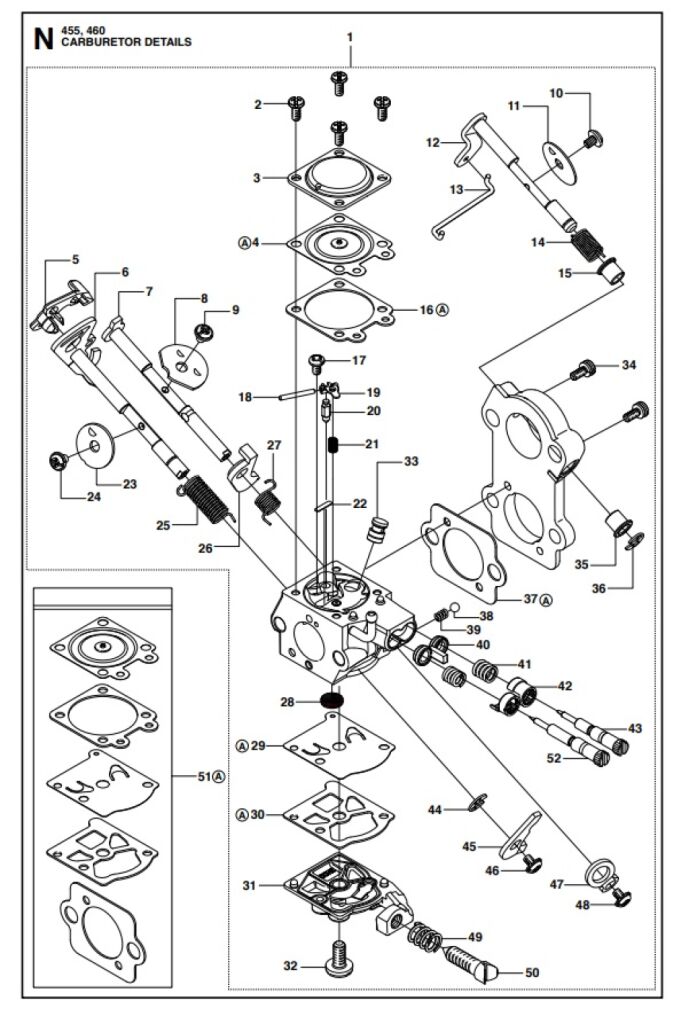 N 455, 460
CARBURETOR DETAILS

1
2
3
Ⓐ 4
5
6
7
8
9
10
11
12
13
14
15
16 Ⓐ
17
18
19
20
21
22
23
24
25
26
27
28
Ⓐ 29
Ⓐ 30
31
32
33
34
35
36
37 Ⓐ
38
39
40
41
42
43
44
45
46
47
48
49
50
51 Ⓐ
52