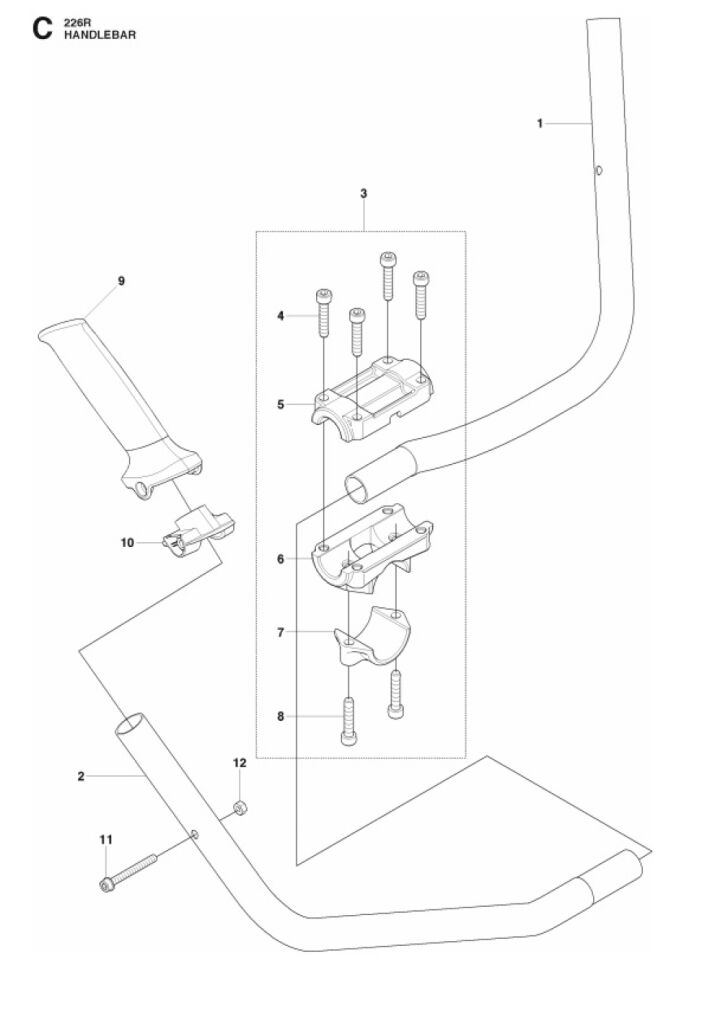 C 226R
HANDLEBAR

1
3
9
4
5
10
6
7
8
2
12
11