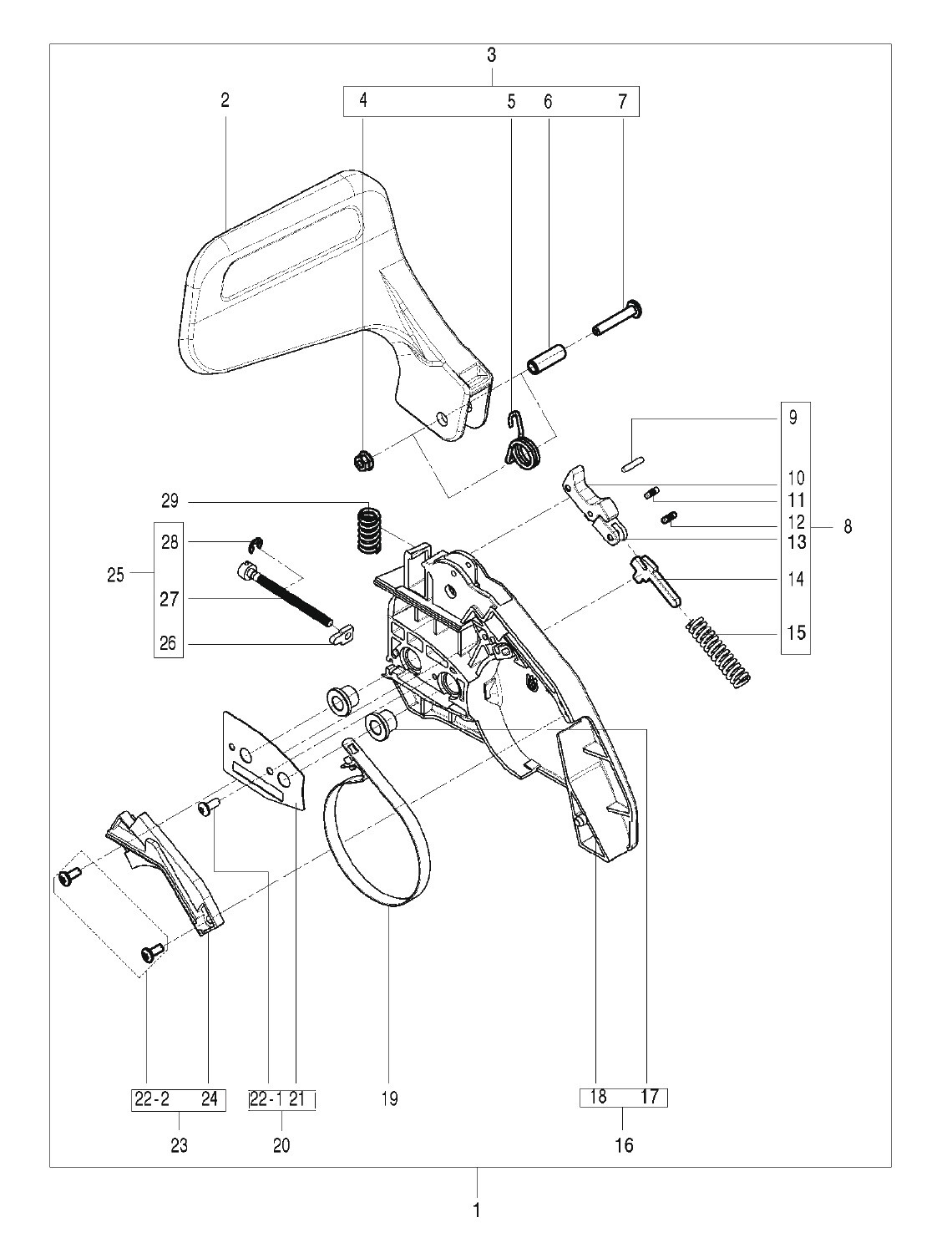 3

2

4 5 6 7

9

10

11

12

13

14

15

8

29

28

27

26

25

22-2 24

23

22-1 21

20

19

18 17

16

1