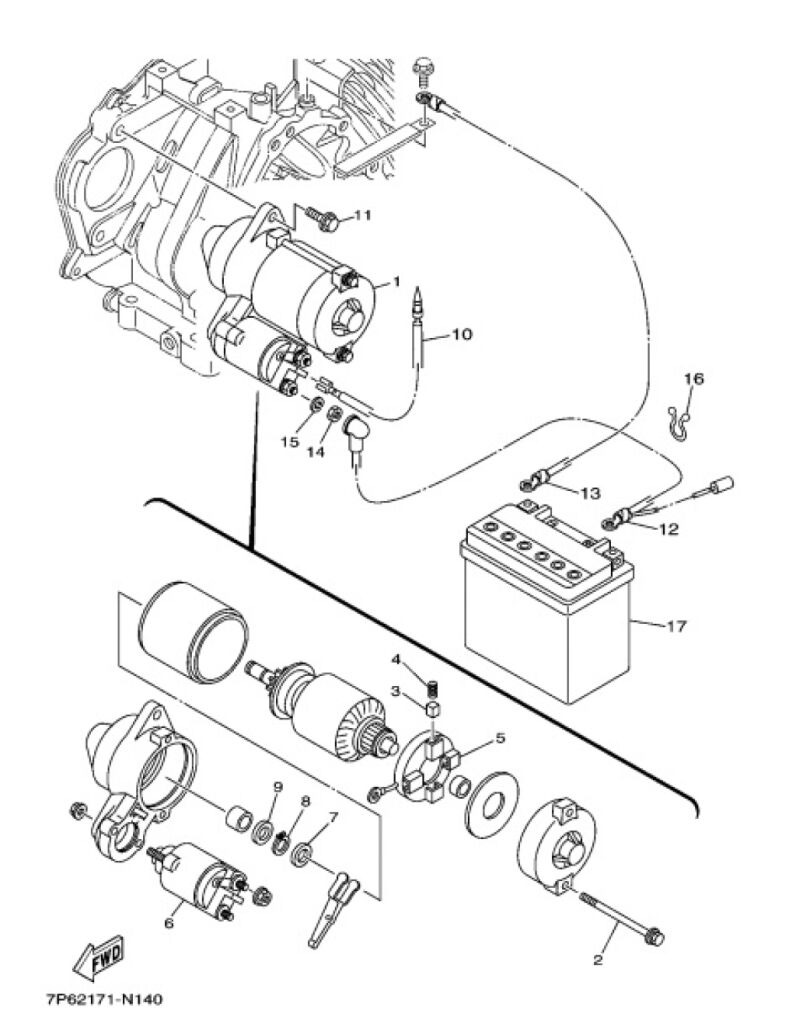 11
1
10
16
15
14
13
12
17
4
3
5
9
8
7
6
2
FWD
7P62171-N140