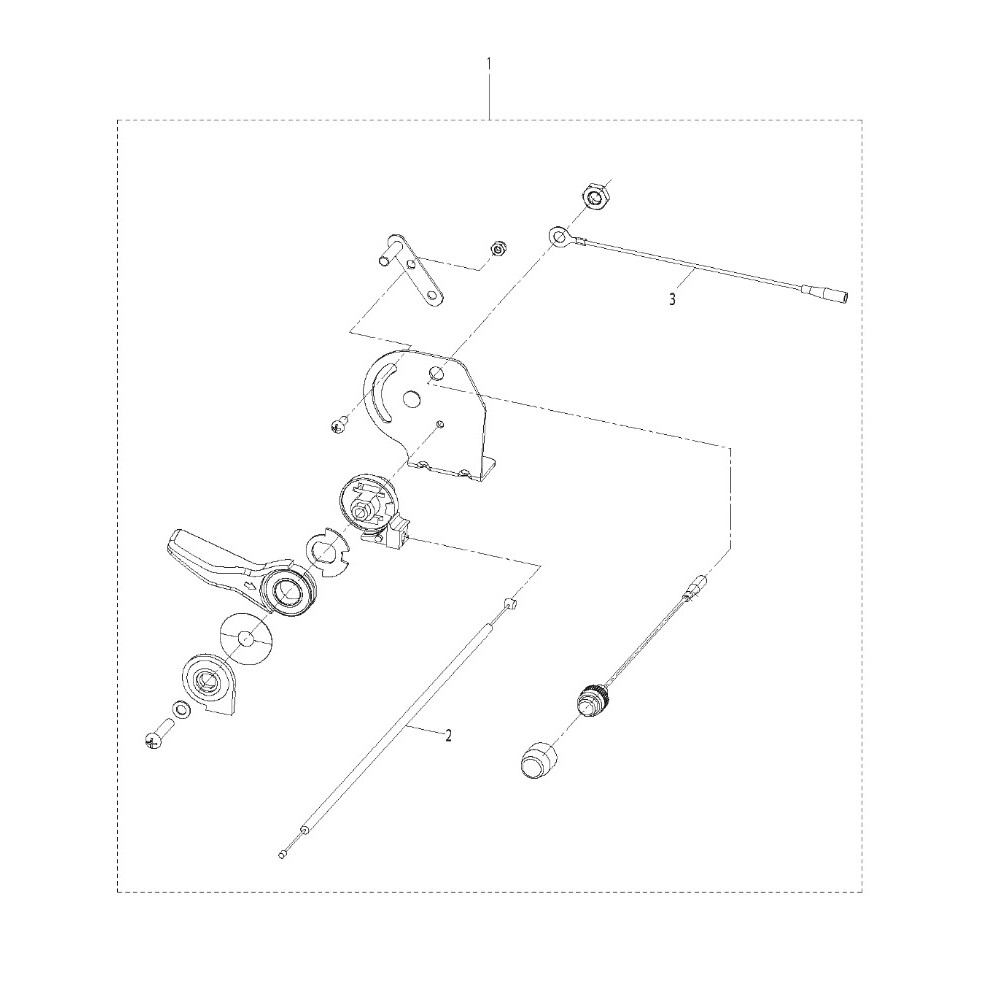 1

3

2